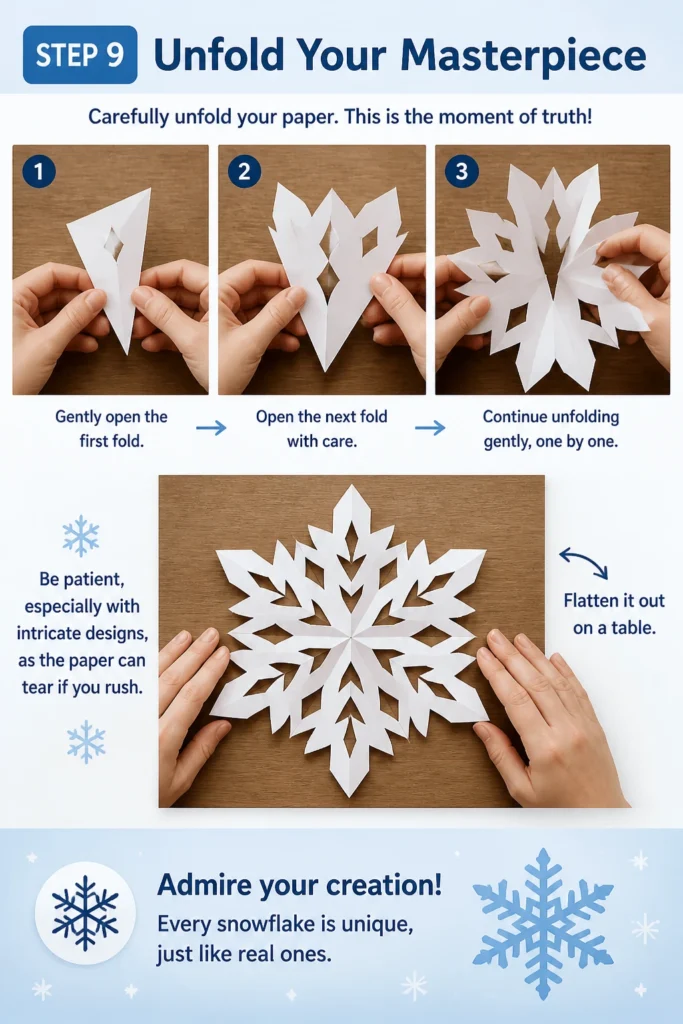 STEP 9 Unfold Your Masterpiece

Carefully unfold your paper. This is the moment of truth!

1

2

3

Gently open the first fold.

Open the next fold with care.

Continue unfolding gently, one by one.

Be patient, especially with intricate designs, as the paper can tear if you rush.

Flatten it out on a table.

Admire your creation!

Every snowflake is unique, just like real ones.