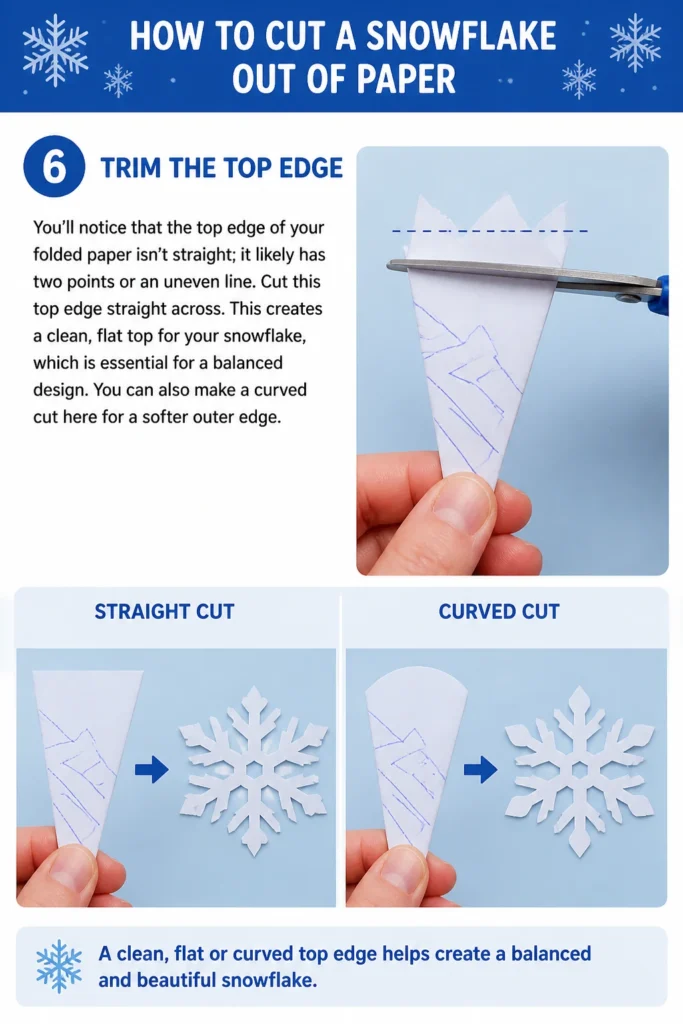 HOW TO CUT A SNOWFLAKE OUT OF PAPER

6 TRIM THE TOP EDGE

You'll notice that the top edge of your folded paper isn't straight; it likely has two points or an uneven line. Cut this top edge straight across. This creates a clean, flat top for your snowflake, which is essential for a balanced design. You can also make a curved cut here for a softer outer edge.

STRAIGHT CUT

CURVED CUT

A clean, flat or curved top edge helps create a balanced and beautiful snowflake.