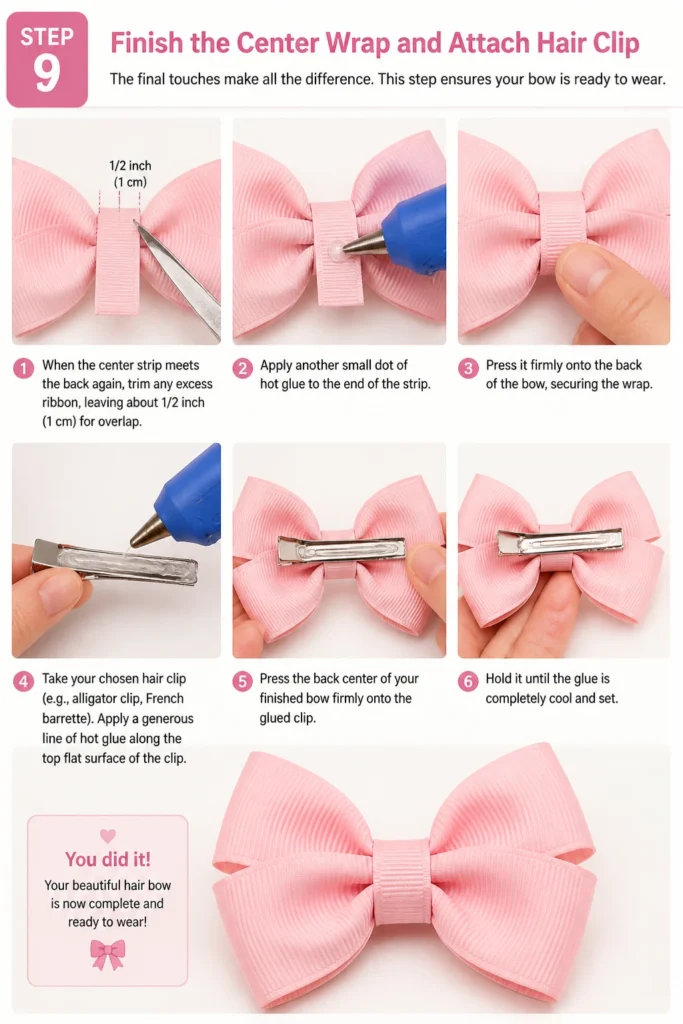 STEP 9

Finish the Center Wrap and Attach Hair Clip

The final touches make all the difference. This step ensures your bow is ready to wear.

1/2 inch (1 cm)

1 When the center strip meets the back again, trim any excess ribbon, leaving about 1/2 inch (1 cm) for overlap.

2 Apply another small dot of hot glue to the end of the strip.

3 Press it firmly onto the back of the bow, securing the wrap.

4 Take your chosen hair clip (e.g., alligator clip, French barrette). Apply a generous line of hot glue along the top flat surface of the clip.

5 Press the back center of your finished bow firmly onto the glued clip.

6 Hold it until the glue is completely cool and set.

You did it!

Your beautiful hair bow is now complete and ready to wear!