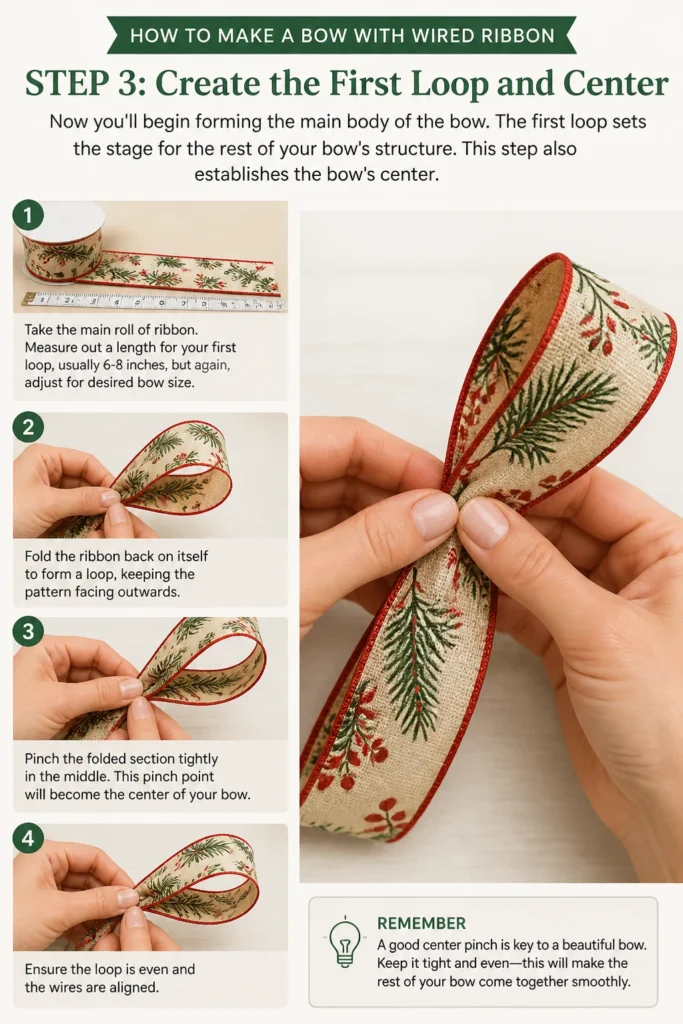 HOW TO MAKE A BOW WITH WIRED RIBBON

STEP 3: Create the First Loop and Center

Now you'll begin forming the main body of the bow. The first loop sets the stage for the rest of your bow's structure. This step also establishes the bow's center.

1

Take the main roll of ribbon. Measure out a length for your first loop, usually 6-8 inches, but again, adjust for desired bow size.

2

Fold the ribbon back on itself to form a loop, keeping the pattern facing outwards.

3

Pinch the folded section tightly in the middle. This pinch point will become the center of your bow.

4

Ensure the loop is even and the wires are aligned.

REMEMBER

A good center pinch is key to a beautiful bow. Keep it tight and even—this will make the rest of your bow come together smoothly.