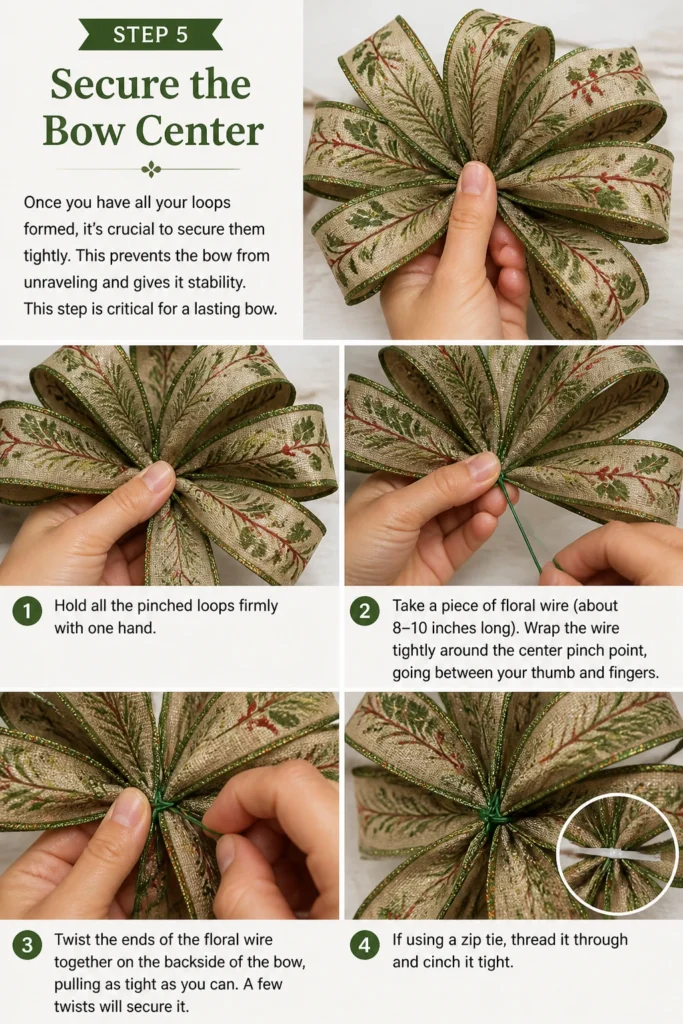 STEP 5

Secure the Bow Center

Once you have all your loops formed, it's crucial to secure them tightly. This prevents the bow from unraveling and gives it stability. This step is critical for a lasting bow.

1 Hold all the pinched loops firmly with one hand.

2 Take a piece of floral wire (about 8–10 inches long). Wrap the wire tightly around the center pinch point, going between your thumb and fingers.

3 Twist the ends of the floral wire together on the backside of the bow, pulling as tight as you can. A few twists will secure it.

4 If using a zip tie, thread it through and cinch it tight.