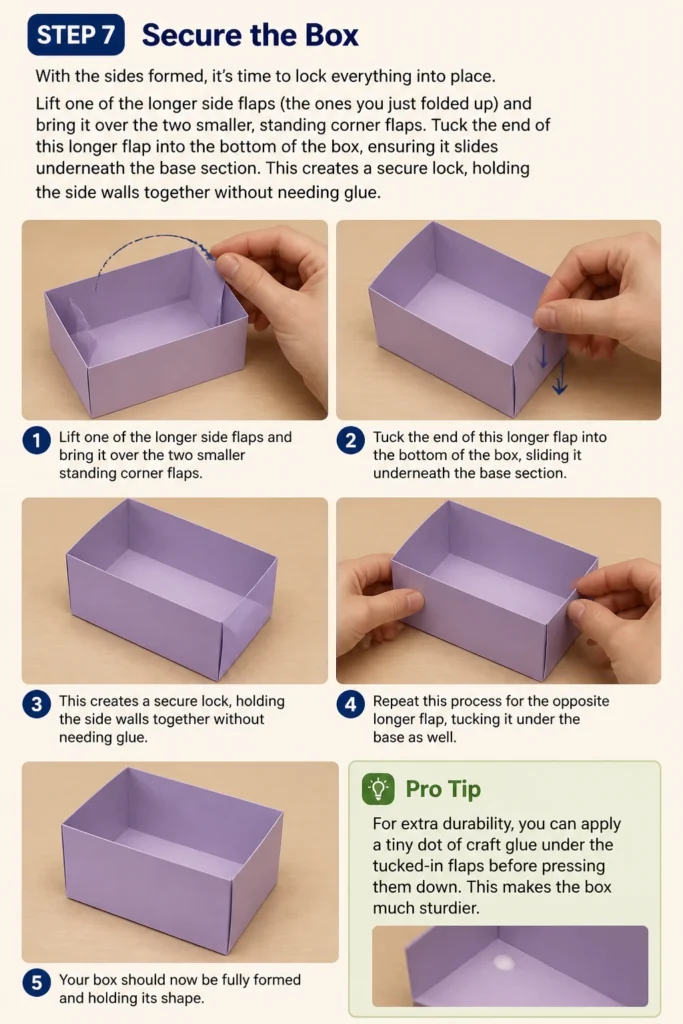 STEP 7 Secure the Box

With the sides formed, it's time to lock everything into place.

Lift one of the longer side flaps (the ones you just folded up) and bring it over the two smaller, standing corner flaps. Tuck the end of this longer flap into the bottom of the box, ensuring it slides underneath the base section. This creates a secure lock, holding the side walls together without needing glue.

1 Lift one of the longer side flaps and bring it over the two smaller standing corner flaps.

2 Tuck the end of this longer flap into the bottom of the box, sliding it underneath the base section.

3 This creates a secure lock, holding the side walls together without needing glue.

4 Repeat this process for the opposite longer flap, tucking it under the base as well.

5 Your box should now be fully formed and holding its shape.

Pro Tip

For extra durability, you can apply a tiny dot of craft glue under the tucked-in flaps before pressing them down. This makes the box much sturdier.