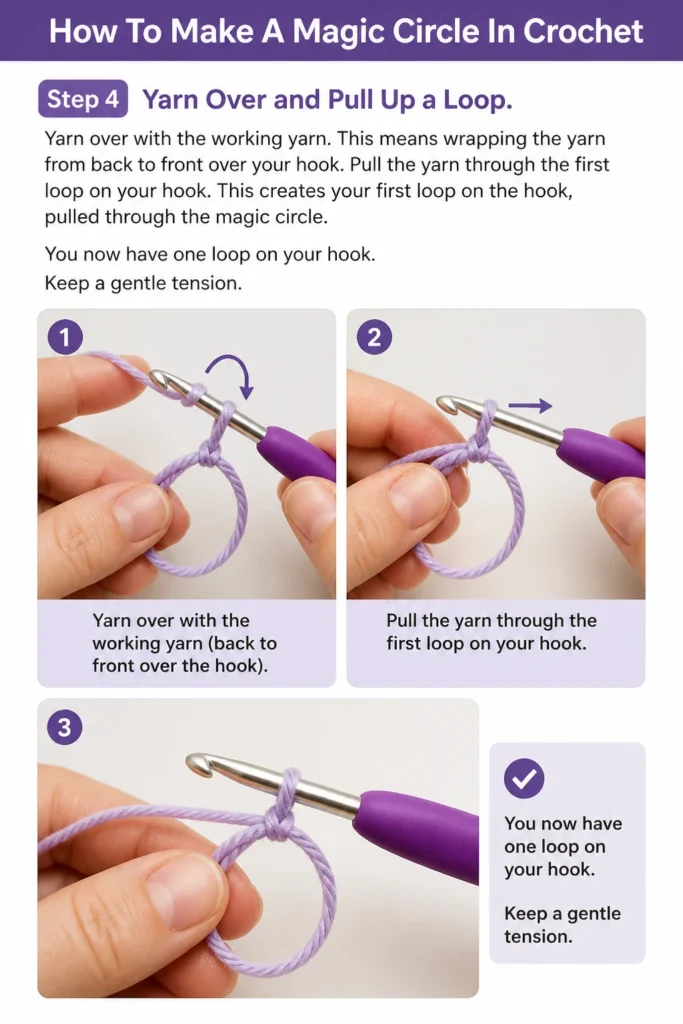 How To Make A Magic Circle In Crochet

Step 4 Yarn Over and Pull Up a Loop.

Yarn over with the working yarn. This means wrapping the yarn from back to front over your hook. Pull the yarn through the first loop on your hook. This creates your first loop on the hook, pulled through the magic circle.

You now have one loop on your hook.
Keep a gentle tension.

1

Yarn over with the working yarn (back to front over the hook).

2

Pull the yarn through the first loop on your hook.

3

You now have one loop on your hook.

Keep a gentle tension.