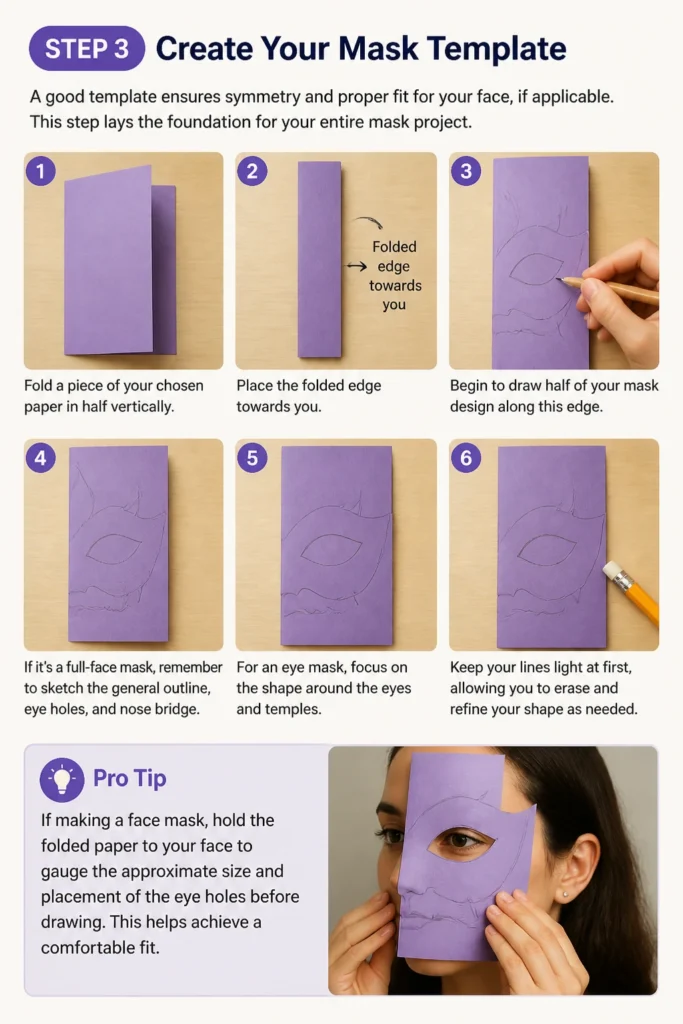 STEP 3 Create Your Mask Template

A good template ensures symmetry and proper fit for your face, if applicable. This step lays the foundation for your entire mask project.

1

Fold a piece of your chosen paper in half vertically.

2

Folded edge towards you

Place the folded edge towards you.

3

Begin to draw half of your mask design along this edge.

4

If it's a full-face mask, remember to sketch the general outline, eye holes, and nose bridge.

5

For an eye mask, focus on the shape around the eyes and temples.

6

Keep your lines light at first, allowing you to erase and refine your shape as needed.

Pro Tip

If making a face mask, hold the folded paper to your face to gauge the approximate size and placement of the eye holes before drawing. This helps achieve a comfortable fit.