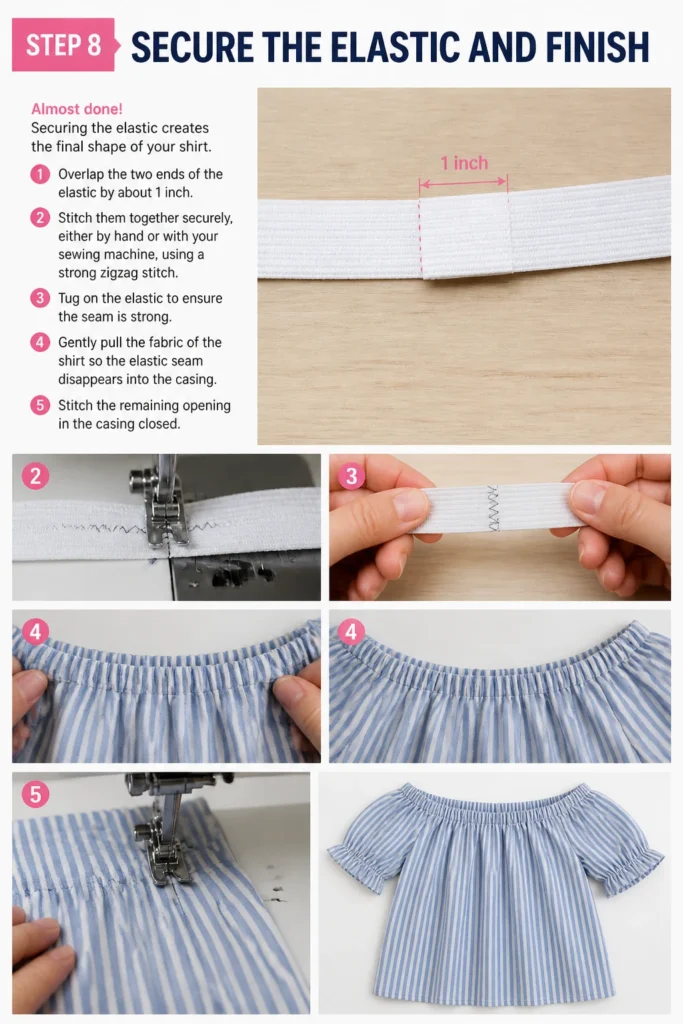 STEP 8 SECURE THE ELASTIC AND FINISH

Almost done!
Securing the elastic creates the final shape of your shirt.

1 Overlap the two ends of the elastic by about 1 inch.

2 Stitch them together securely, either by hand or with your sewing machine, using a strong zigzag stitch.

3 Tug on the elastic to ensure the seam is strong.

4 Gently pull the fabric of the shirt so the elastic seam disappears into the casing.

5 Stitch the remaining opening in the casing closed.

1 inch

2

3

4

4

5