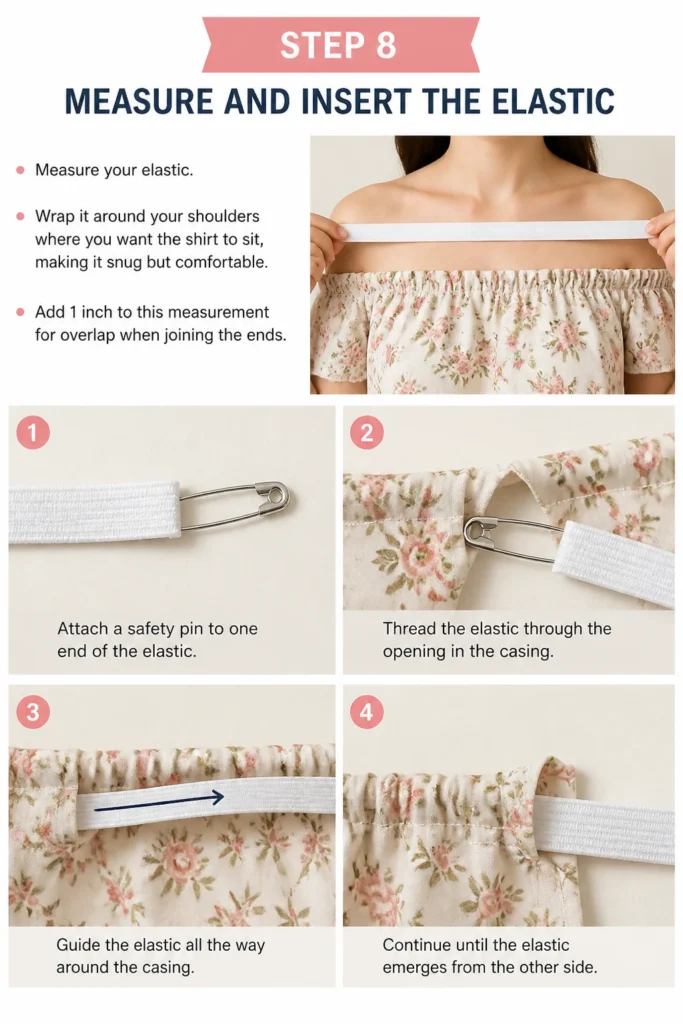 STEP 8

MEASURE AND INSERT THE ELASTIC

Measure your elastic.

Wrap it around your shoulders where you want the shirt to sit, making it snug but comfortable.

Add 1 inch to this measurement for overlap when joining the ends.

1

Attach a safety pin to one end of the elastic.

2

Thread the elastic through the opening in the casing.

3

Guide the elastic all the way around the casing.

4

Continue until the elastic emerges from the other side.