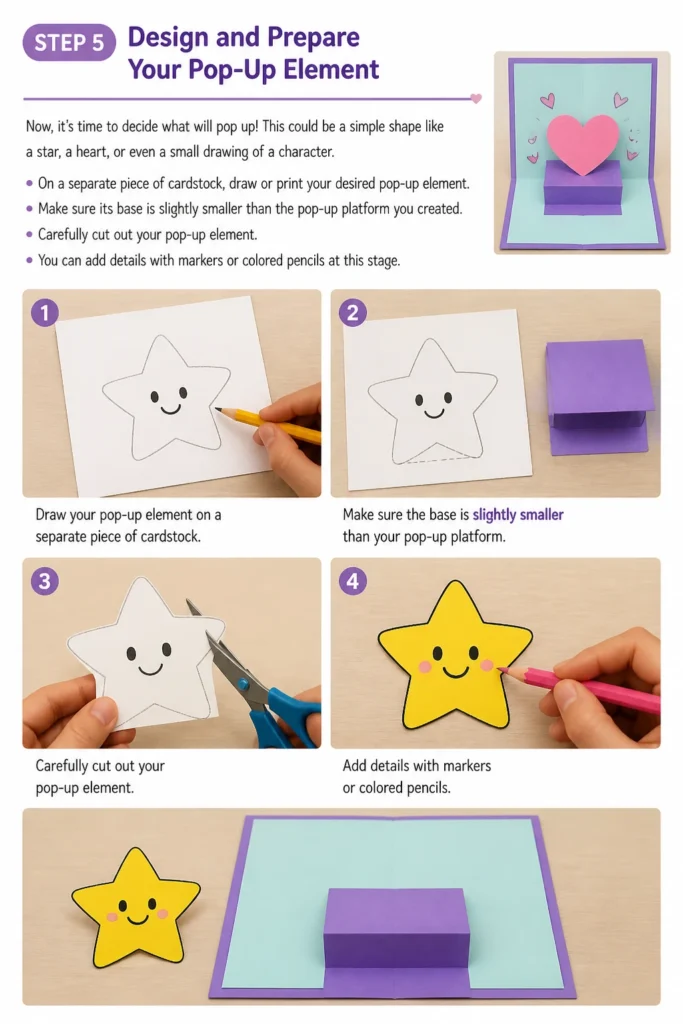 STEP 5 Design and Prepare Your Pop-Up Element

Now, it's time to decide what will pop up! This could be a simple shape like a star, a heart, or even a small drawing of a character.

• On a separate piece of cardstock, draw or print your desired pop-up element.
• Make sure its base is slightly smaller than the pop-up platform you created.
• Carefully cut out your pop-up element.
• You can add details with markers or colored pencils at this stage.

1
Draw your pop-up element on a separate piece of cardstock.

2
Make sure the base is slightly smaller than your pop-up platform.

3
Carefully cut out your pop-up element.

4
Add details with markers or colored pencils.