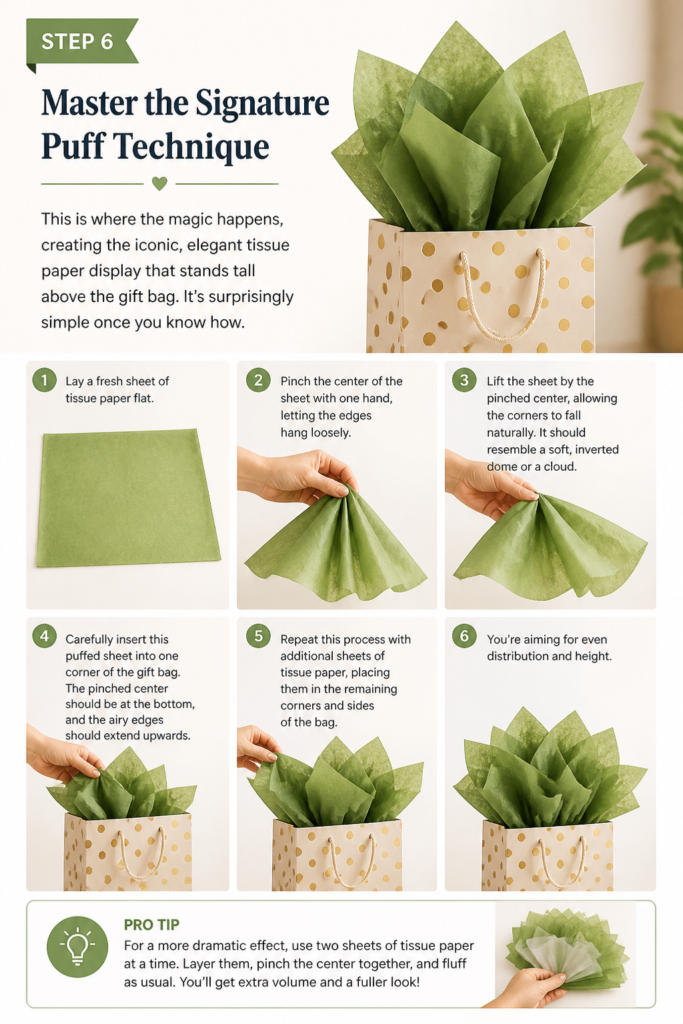 STEP 6

Master the Signature Puff Technique

This is where the magic happens, creating the iconic, elegant tissue paper display that stands tall above the gift bag. It's surprisingly simple once you know how.

1 Lay a fresh sheet of tissue paper flat.

2 Pinch the center of the sheet with one hand, letting the edges hang loosely.

3 Lift the sheet by the pinched center, allowing the corners to fall naturally. It should resemble a soft, inverted dome or a cloud.

4 Carefully insert this puffed sheet into one corner of the gift bag. The pinched center should be at the bottom, and the airy edges should extend upwards.

5 Repeat this process with additional sheets of tissue paper, placing them in the remaining corners and sides of the bag.

6 You're aiming for even distribution and height.

PRO TIP
For a more dramatic effect, use two sheets of tissue paper at a time. Layer them, pinch the center together, and fluff as usual. You'll get extra volume and a fuller look!