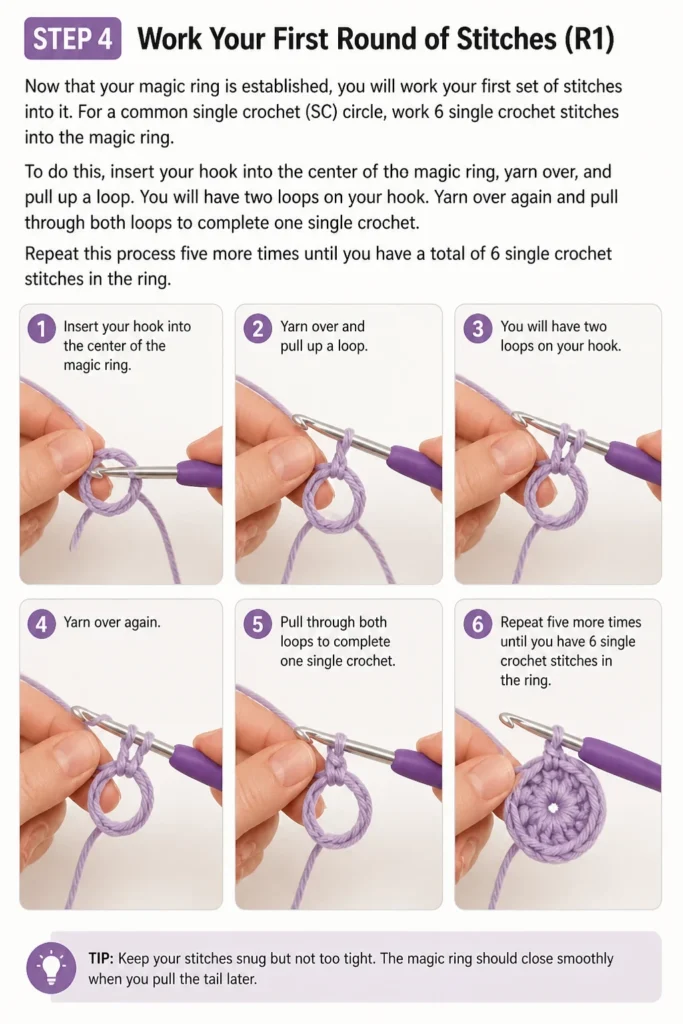 STEP 4 Work Your First Round of Stitches (R1)

Now that your magic ring is established, you will work your first set of stitches into it. For a common single crochet (SC) circle, work 6 single crochet stitches into the magic ring.

To do this, insert your hook into the center of tho magic ring, yarn over, and pull up a loop. You will have two loops on your hook. Yarn over again and pull through both loops to complete one single crochet.

Repeat this process five more times until you have a total of 6 single crochet stitches in the ring.

1 Insert your hook into the center of the magic ring.

2 Yarn over and pull up a loop.

3 You will have two loops on your hook.

4 Yarn over again.

5 Pull through both loops to complete one single crochet.

6 Repeat five more times until you have 6 single crochet stitches in the ring.

TIP: Keep your stitches snug but not too tight. The magic ring should close smoothly when you pull the tail later.