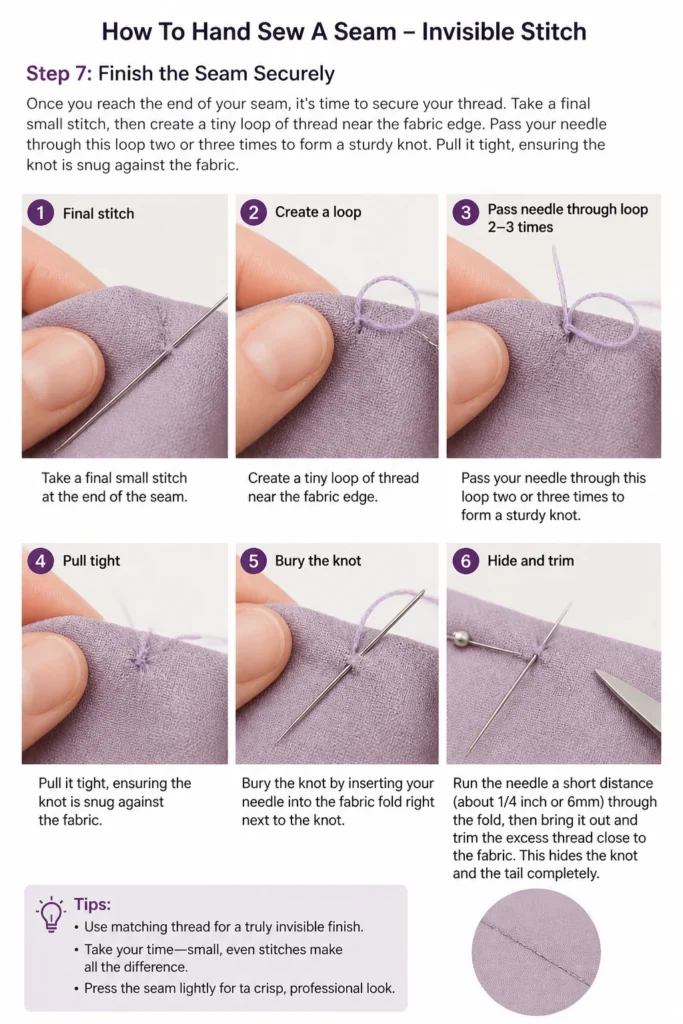 How To Hand Sew A Seam – Invisible Stitch

Step 7: Finish the Seam Securely

Once you reach the end of your seam, it's time to secure your thread. Take a final small stitch, then create a tiny loop of thread near the fabric edge. Pass your needle through this loop two or three times to form a sturdy knot. Pull it tight, ensuring the knot is snug against the fabric.

1 Final stitch

Take a final small stitch at the end of the seam.

2 Create a loop

Create a tiny loop of thread near the fabric edge.

3 Pass needle through loop 2–3 times

Pass your needle through this loop two or three times to form a sturdy knot.

4 Pull tight

Pull it tight, ensuring the knot is snug against the fabric.

5 Bury the knot

Bury the knot by inserting your needle into the fabric fold right next to the knot.

6 Hide and trim

Run the needle a short distance (about 1/4 inch or 6mm) through the fold, then bring it out and trim the excess thread close to the fabric. This hides the knot and the tail completely.

Tips:
• Use matching thread for a truly invisible finish.
• Take your time—small, even stitches make all the difference.
• Press the seam lightly for ta crisp, professional look.