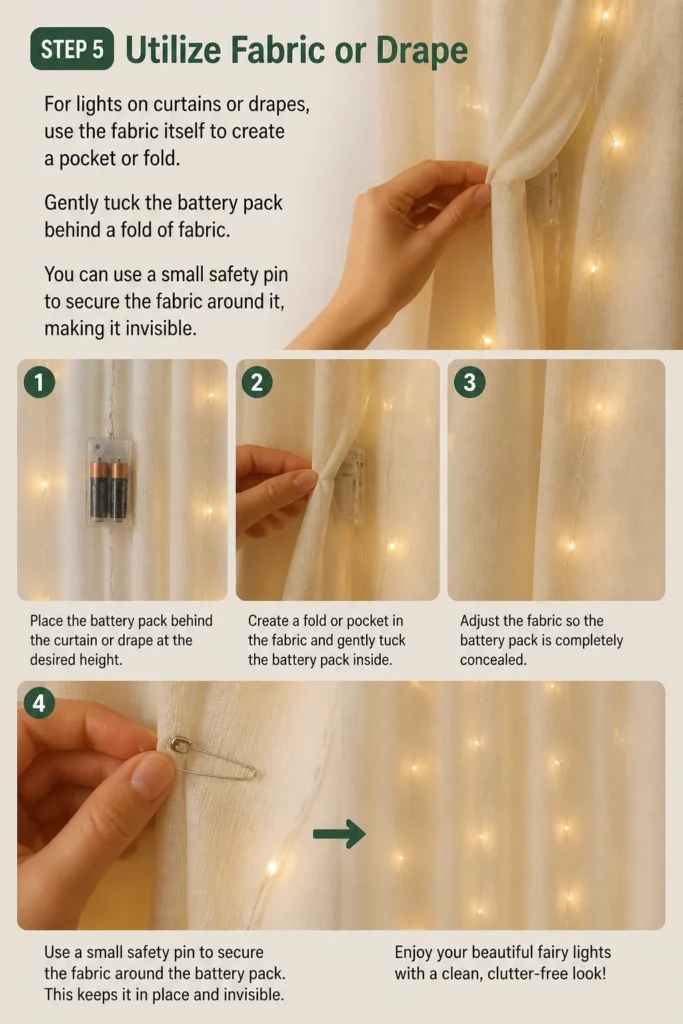 STEP 5 Utilize Fabric or Drape

For lights on curtains or drapes, use the fabric itself to create a pocket or fold.

Gently tuck the battery pack behind a fold of fabric.

You can use a small safety pin to secure the fabric around it, making it invisible.

1

Place the battery pack behind the curtain or drape at the desired height.

2

Create a fold or pocket in the fabric and gently tuck the battery pack inside.

3

Adjust the fabric so the battery pack is completely concealed.

4

Use a small safety pin to secure the fabric around the battery pack. This keeps it in place and invisible.

Enjoy your beautiful fairy lights with a clean, clutter-free look!