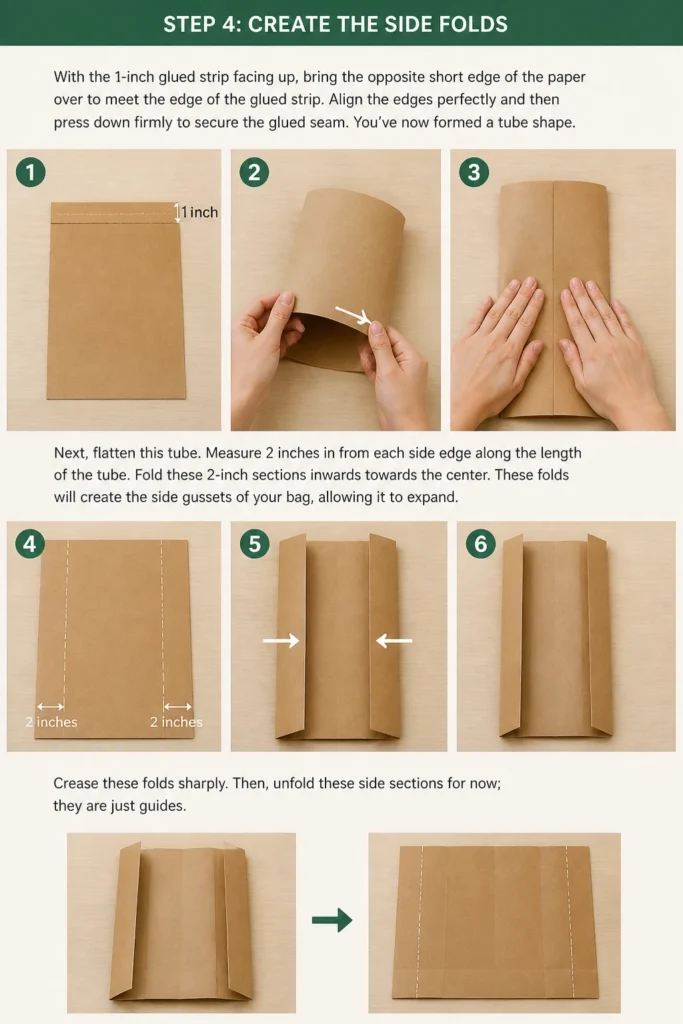 STEP 4: CREATE THE SIDE FOLDS

With the 1-inch glued strip facing up, bring the opposite short edge of the paper over to meet the edge of the glued strip. Align the edges perfectly and then press down firmly to secure the glued seam. You've now formed a tube shape.

1

1 inch

2

3

Next, flatten this tube. Measure 2 inches in from each side edge along the length of the tube. Fold these 2-inch sections inwards towards the center. These folds will create the side gussets of your bag, allowing it to expand.

4

2 inches

2 inches

5

6

Crease these folds sharply. Then, unfold these side sections for now; they are just guides.