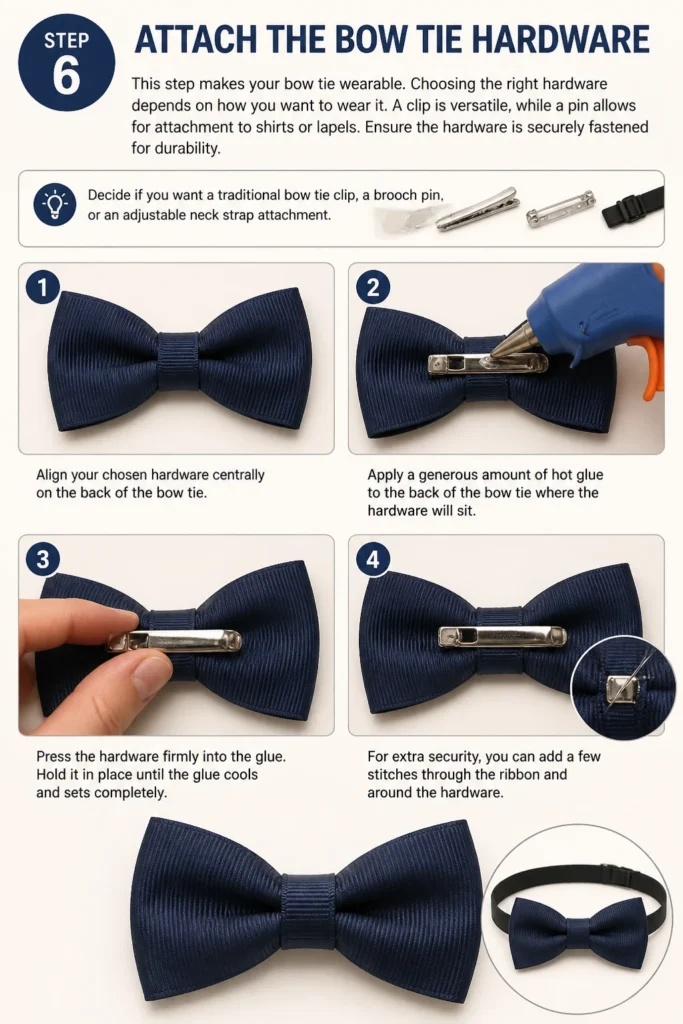 STEP 6

ATTACH THE BOW TIE HARDWARE

This step makes your bow tie wearable. Choosing the right hardware depends on how you want to wear it. A clip is versatile, while a pin allows for attachment to shirts or lapels. Ensure the hardware is securely fastened for durability.

Decide if you want a traditional bow tie clip, a brooch pin, or an adjustable neck strap attachment.

1

Align your chosen hardware centrally on the back of the bow tie.

2

Apply a generous amount of hot glue to the back of the bow tie where the hardware will sit.

3

Press the hardware firmly into the glue. Hold it in place until the glue cools and sets completely.

4

For extra security, you can add a few stitches through the ribbon and around the hardware.