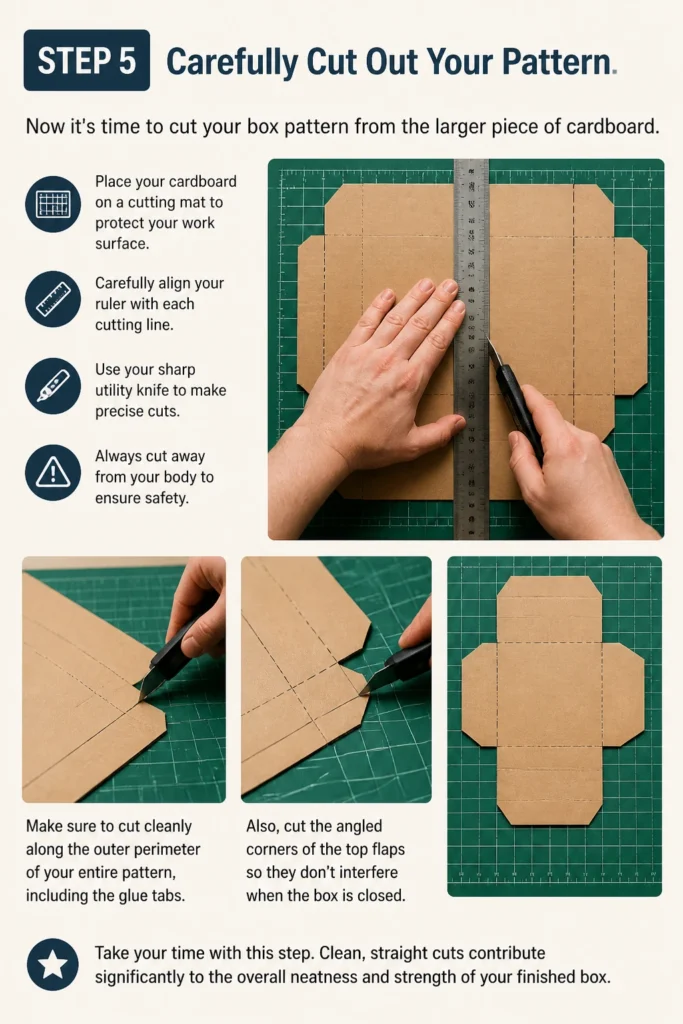 STEP 5 Carefully Cut Out Your Pattern.

Now it's time to cut your box pattern from the larger piece of cardboard.

Place your cardboard on a cutting mat to protect your work surface.

Carefully align your ruler with each cutting line.

Use your sharp utility knife to make precise cuts.

Always cut away from your body to ensure safety.

Make sure to cut cleanly along the outer perimeter of your entire pattern, including the glue tabs.

Also, cut the angled corners of the top flaps so they don't interfere when the box is closed.

Take your time with this step. Clean, straight cuts contribute significantly to the overall neatness and strength of your finished box.