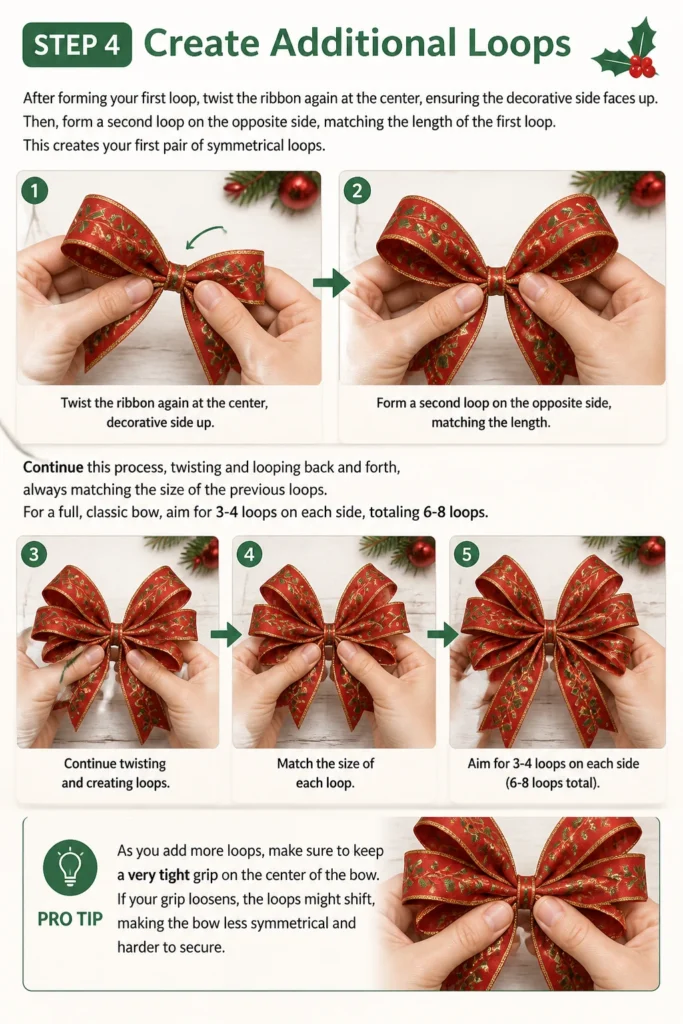 STEP 4 Create Additional Loops

After forming your first loop, twist the ribbon again at the center, ensuring the decorative side faces up. Then, form a second loop on the opposite side, matching the length of the first loop. This creates your first pair of symmetrical loops.

1

Twist the ribbon again at the center, decorative side up.

2

Form a second loop on the opposite side, matching the length.

Continue this process, twisting and looping back and forth, always matching the size of the previous loops. For a full, classic bow, aim for 3-4 loops on each side, totaling 6-8 loops.

3

Continue twisting and creating loops.

4

Match the size of each loop.

5

Aim for 3-4 loops on each side (6-8 loops total).

PRO TIP

As you add more loops, make sure to keep a very tight grip on the center of the bow. If your grip loosens, the loops might shift, making the bow less symmetrical and harder to secure.