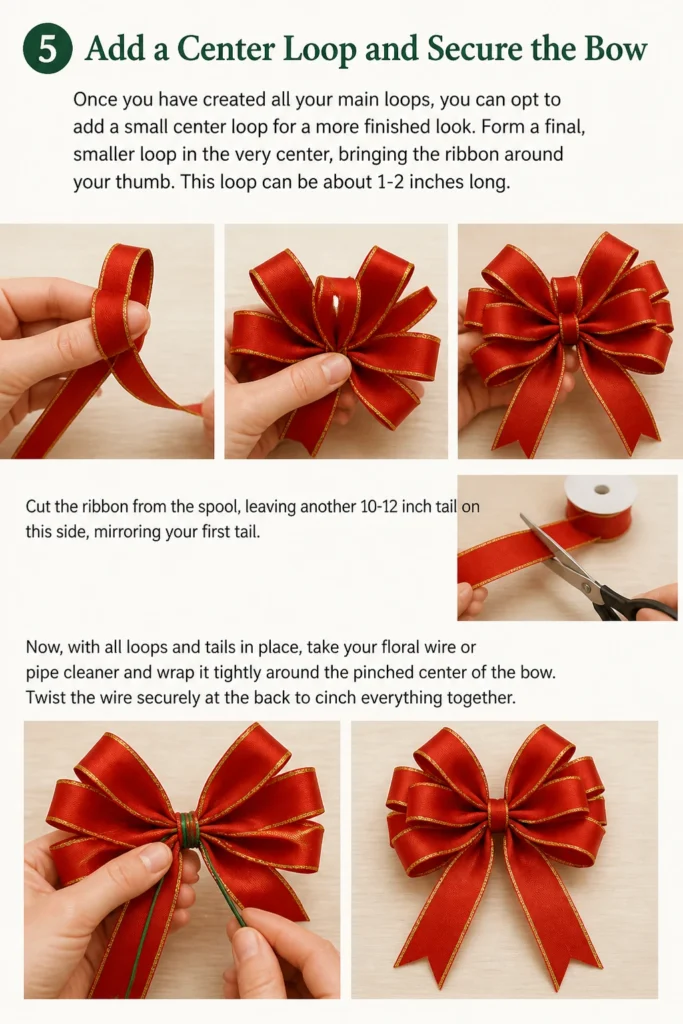 5 Add a Center Loop and Secure the Bow

Once you have created all your main loops, you can opt to add a small center loop for a more finished look. Form a final, smaller loop in the very center, bringing the ribbon around your thumb. This loop can be about 1-2 inches long.

Cut the ribbon from the spool, leaving another 10-12 inch tail on this side, mirroring your first tail.

Now, with all loops and tails in place, take your floral wire or pipe cleaner and wrap it tightly around the pinched center of the bow. Twist the wire securely at the back to cinch everything together.