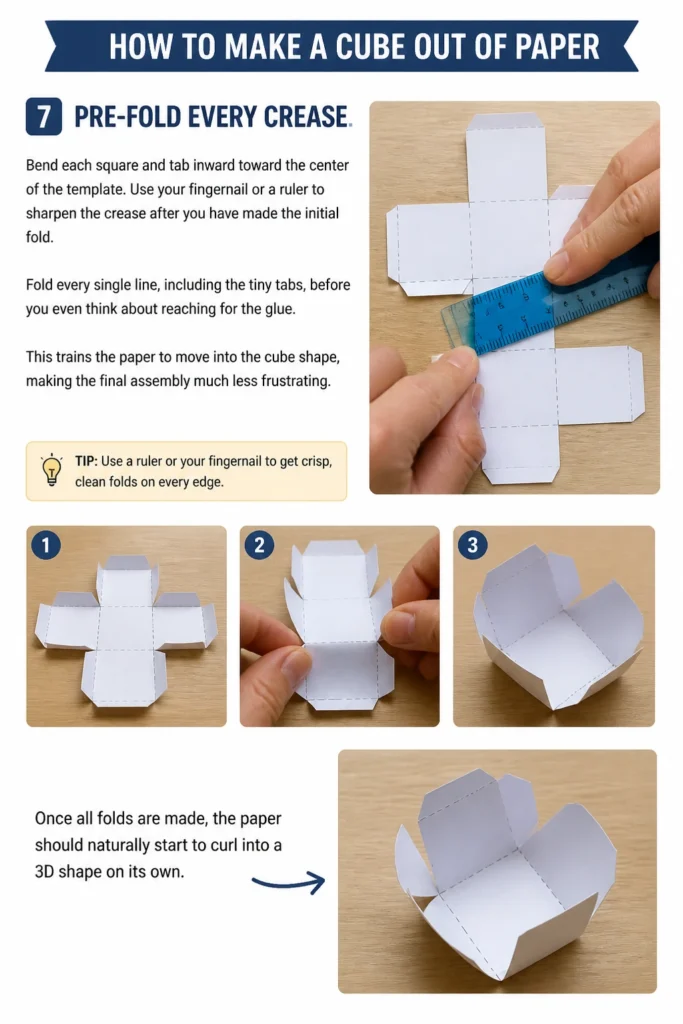 HOW TO MAKE A CUBE OUT OF PAPER

7 PRE-FOLD EVERY CREASE.

Bend each square and tab inward toward the center of the template. Use your fingernail or a ruler to sharpen the crease after you have made the initial fold.

Fold every single line, including the tiny tabs, before you even think about reaching for the glue.

This trains the paper to move into the cube shape, making the final assembly much less frustrating.

TIP: Use a ruler or your fingernail to get crisp, clean folds on every edge.

1

2

3

Once all folds are made, the paper should naturally start to curl into a 3D shape on its own.