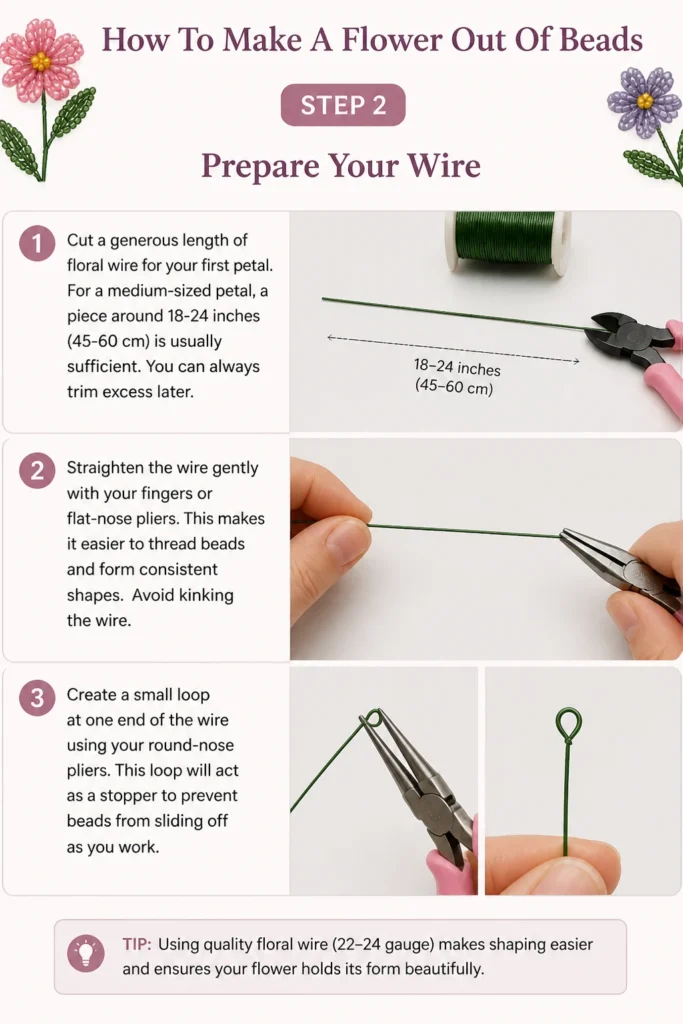 How To Make A Flower Out Of Beads

STEP 2

Prepare Your Wire

1 Cut a generous length of floral wire for your first petal. For a medium-sized petal, a piece around 18-24 inches (45-60 cm) is usually sufficient. You can always trim excess later.

18–24 inches (45–60 cm)

2 Straighten the wire gently with your fingers or flat-nose pliers. This makes it easier to thread beads and form consistent shapes. Avoid kinking the wire.

3 Create a small loop at one end of the wire using your round-nose pliers. This loop will act as a stopper to prevent beads from sliding off as you work.

TIP: Using quality floral wire (22–24 gauge) makes shaping easier and ensures your flower holds its form beautifully.