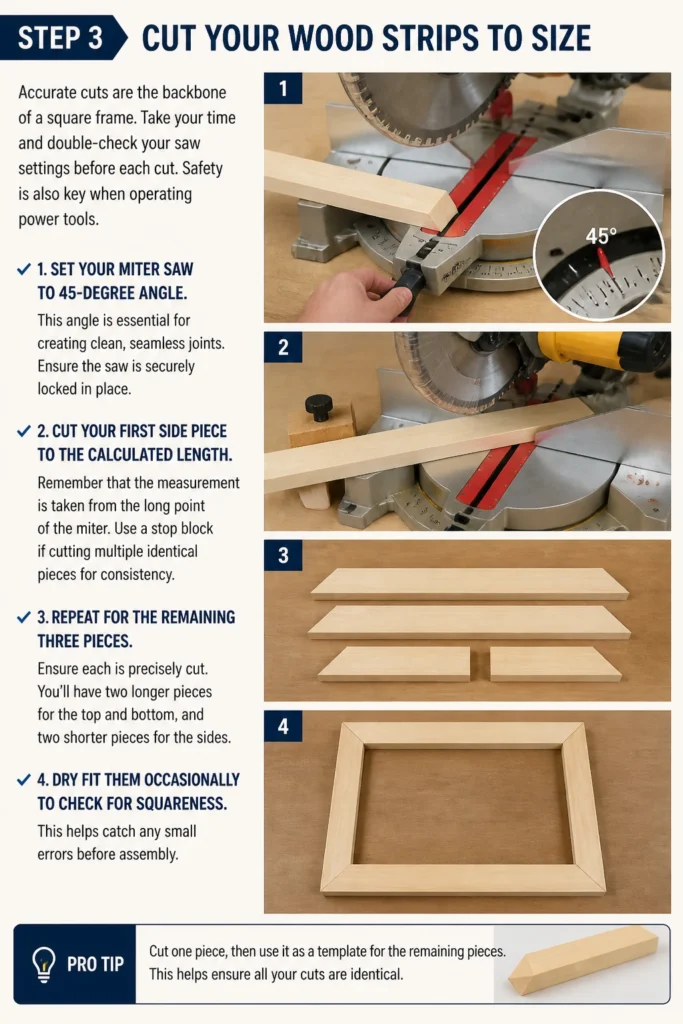 STEP 3 CUT YOUR WOOD STRIPS TO SIZE

Accurate cuts are the backbone of a square frame. Take your time and double-check your saw settings before each cut. Safety is also key when operating power tools.

✓ 1. SET YOUR MITER SAW TO 45-DEGREE ANGLE.

This angle is essential for creating clean, seamless joints. Ensure the saw is securely locked in place.

✓ 2. CUT YOUR FIRST SIDE PIECE TO THE CALCULATED LENGTH.

Remember that the measurement is taken from the long point of the miter. Use a stop block if cutting multiple identical pieces for consistency.

✓ 3. REPEAT FOR THE REMAINING THREE PIECES.

Ensure each is precisely cut. You'll have two longer pieces for the top and bottom, and two shorter pieces for the sides.

✓ 4. DRY FIT THEM OCCASIONALLY TO CHECK FOR SQUARENESS.

This helps catch any small errors before assembly.

1

45°

2

3

4

PRO TIP

Cut one piece, then use it as a template for the remaining pieces. This helps ensure all your cuts are identical.