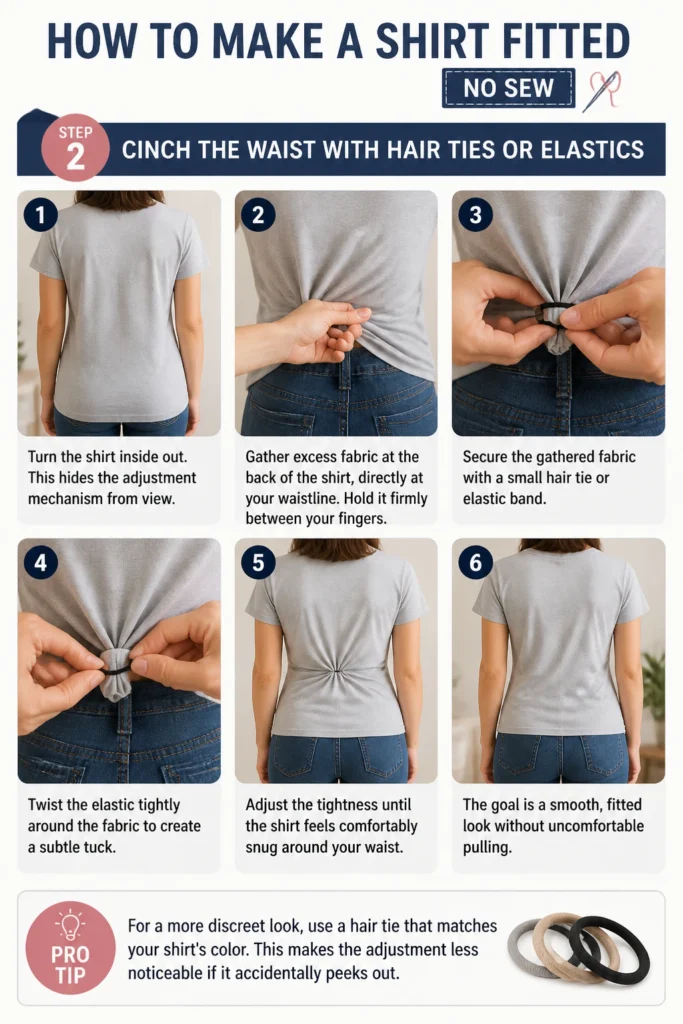 HOW TO MAKE A SHIRT FITTED

NO SEW

STEP 2

CINCH THE WAIST WITH HAIR TIES OR ELASTICS

1

Turn the shirt inside out. This hides the adjustment mechanism from view.

2

Gather excess fabric at the back of the shirt, directly at your waistline. Hold it firmly between your fingers.

3

Secure the gathered fabric with a small hair tie or elastic band.

4

Twist the elastic tightly around the fabric to create a subtle tuck.

5

Adjust the tightness until the shirt feels comfortably snug around your waist.

6

The goal is a smooth, fitted look without uncomfortable pulling.

PRO TIP

For a more discreet look, use a hair tie that matches your shirt's color. This makes the adjustment less noticeable if it accidentally peeks out.