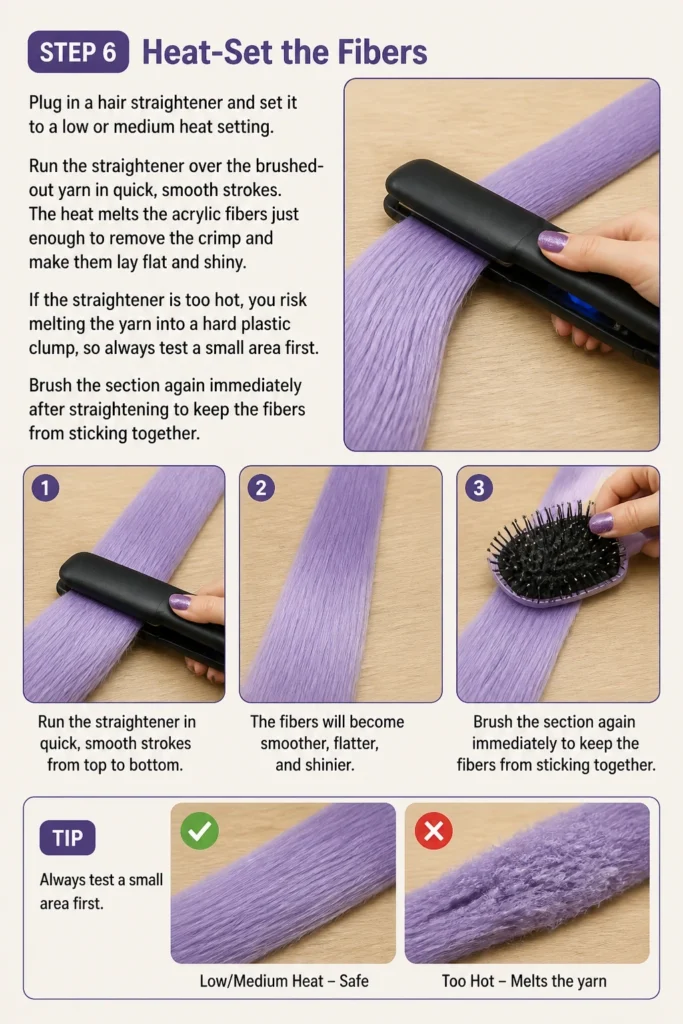 STEP 6 Heat-Set the Fibers

Plug in a hair straightener and set it to a low or medium heat setting.

Run the straightener over the brushed-out yarn in quick, smooth strokes. The heat melts the acrylic fibers just enough to remove the crimp and make them lay flat and shiny.

If the straightener is too hot, you risk melting the yarn into a hard plastic clump, so always test a small area first.

Brush the section again immediately after straightening to keep the fibers from sticking together.

1
Run the straightener in quick, smooth strokes from top to bottom.

2
The fibers will become smoother, flatter, and shinier.

3
Brush the section again immediately to keep the fibers from sticking together.

TIP
Always test a small area first.

Low/Medium Heat – Safe

Too Hot – Melts the yarn