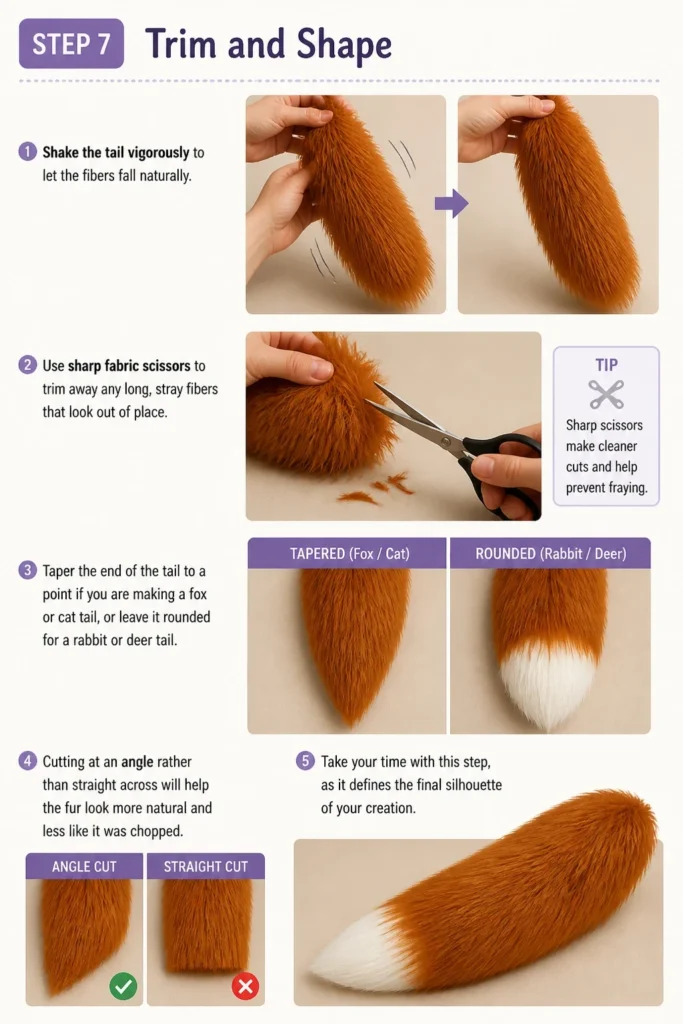 STEP 7 Trim and Shape

1 Shake the tail vigorously to let the fibers fall naturally.

2 Use sharp fabric scissors to trim away any long, stray fibers that look out of place.

TIP
Sharp scissors make cleaner cuts and help prevent fraying.

3 Taper the end of the tail to a point if you are making a fox or cat tail, or leave it rounded for a rabbit or deer tail.

TAPERED (Fox / Cat)
ROUNDED (Rabbit / Deer)

4 Cutting at an angle rather than straight across will help the fur look more natural and less like it was chopped.

ANGLE CUT
STRAIGHT CUT

5 Take your time with this step, as it defines the final silhouette of your creation.