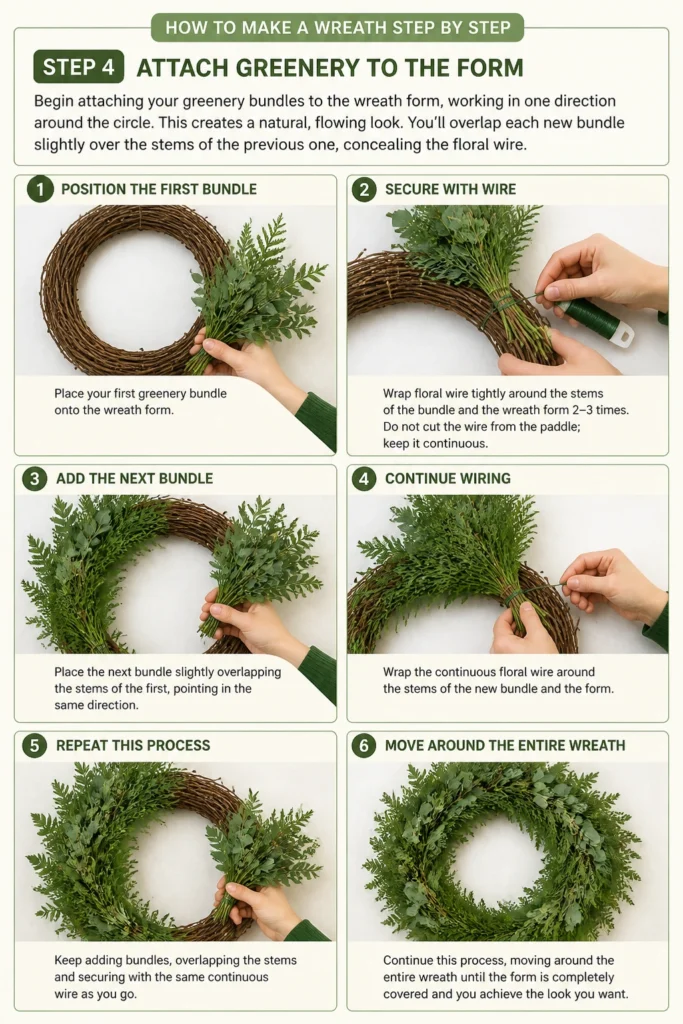 HOW TO MAKE A WREATH STEP BY STEP

STEP 4 ATTACH GREENERY TO THE FORM

Begin attaching your greenery bundles to the wreath form, working in one direction around the circle. This creates a natural, flowing look. You'll overlap each new bundle slightly over the stems of the previous one, concealing the floral wire.

1 POSITION THE FIRST BUNDLE

Place your first greenery bundle onto the wreath form.

2 SECURE WITH WIRE

Wrap floral wire tightly around the stems of the bundle and the wreath form 2–3 times. Do not cut the wire from the paddle; keep it continuous.

3 ADD THE NEXT BUNDLE

Place the next bundle slightly overlapping the stems of the first, pointing in the same direction.

4 CONTINUE WIRING

Wrap the continuous floral wire around the stems of the new bundle and the form.

5 REPEAT THIS PROCESS

Keep adding bundles, overlapping the stems and securing with the same continuous wire as you go.

6 MOVE AROUND THE ENTIRE WREATH

Continue this process, moving around the entire wreath until the form is completely covered and you achieve the look you want.