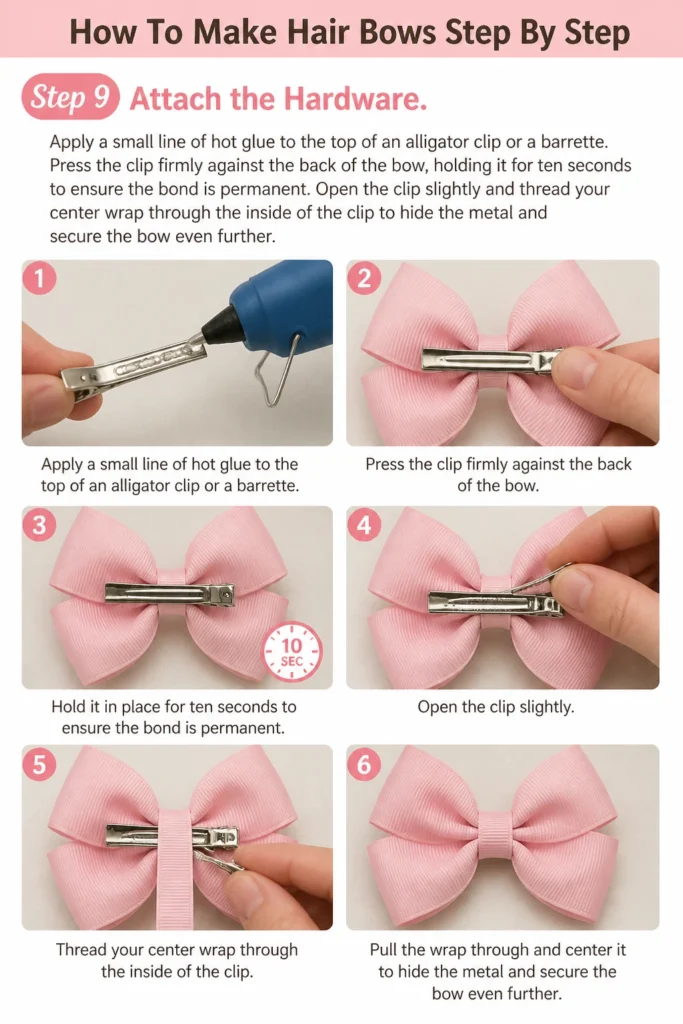 How To Make Hair Bows Step By Step

Step 9 Attach the Hardware.

Apply a small line of hot glue to the top of an alligator clip or a barrette. Press the clip firmly against the back of the bow, holding it for ten seconds to ensure the bond is permanent. Open the clip slightly and thread your center wrap through the inside of the clip to hide the metal and secure the bow even further.

1

Apply a small line of hot glue to the top of an alligator clip or a barrette.

2

Press the clip firmly against the back of the bow.

3

10 SEC

Hold it in place for ten seconds to ensure the bond is permanent.

4

Open the clip slightly.

5

Thread your center wrap through the inside of the clip.

6

Pull the wrap through and center it to hide the metal and secure the bow even further.