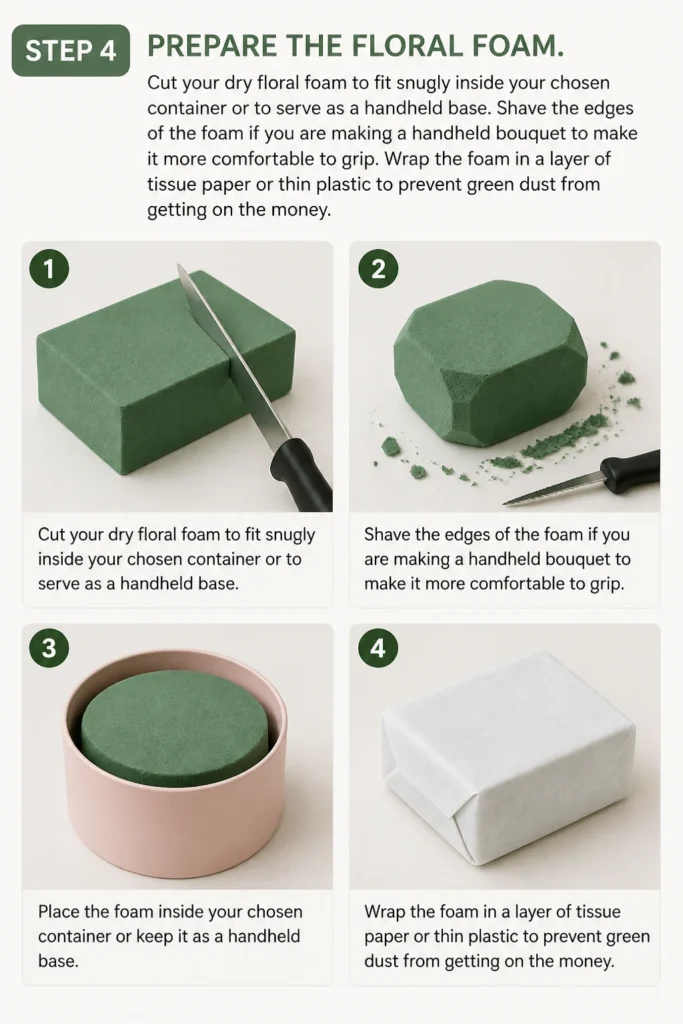 STEP 4

PREPARE THE FLORAL FOAM.

Cut your dry floral foam to fit snugly inside your chosen container or to serve as a handheld base. Shave the edges of the foam if you are making a handheld bouquet to make it more comfortable to grip. Wrap the foam in a layer of tissue paper or thin plastic to prevent green dust from getting on the money.

1

Cut your dry floral foam to fit snugly inside your chosen container or to serve as a handheld base.

2

Shave the edges of the foam if you are making a handheld bouquet to make it more comfortable to grip.

3

Place the foam inside your chosen container or keep it as a handheld base.

4

Wrap the foam in a layer of tissue paper or thin plastic to prevent green dust from getting on the money.