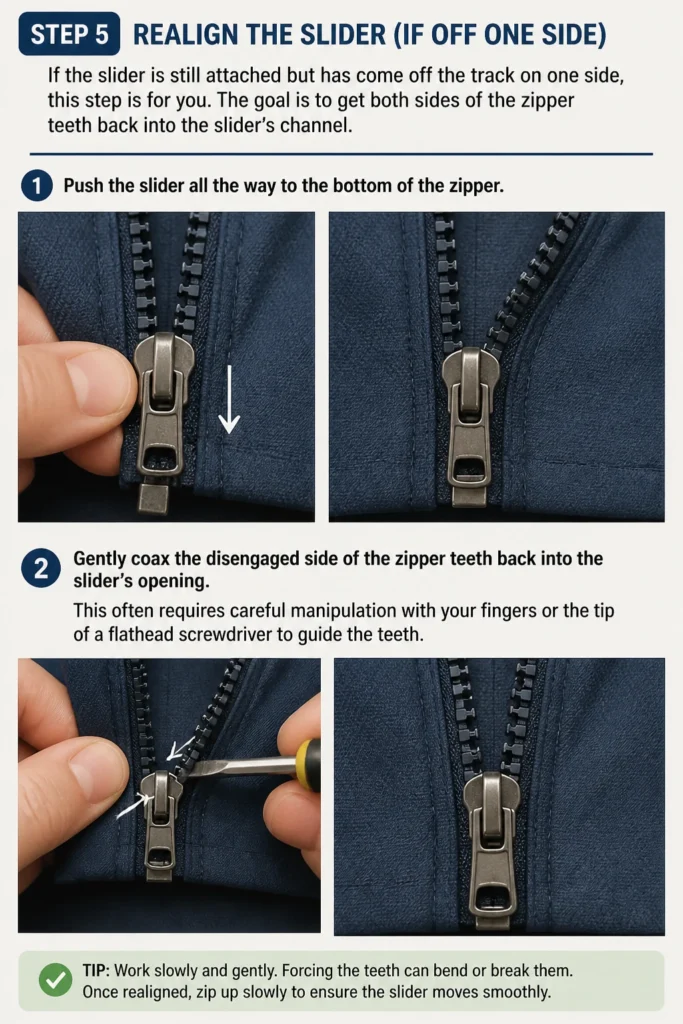 STEP 5 REALIGN THE SLIDER (IF OFF ONE SIDE)

If the slider is still attached but has come off the track on one side, this step is for you. The goal is to get both sides of the zipper teeth back into the slider's channel.

1 Push the slider all the way to the bottom of the zipper.

2 Gently coax the disengaged side of the zipper teeth back into the slider's opening.

This often requires careful manipulation with your fingers or the tip of a flathead screwdriver to guide the teeth.

TIP: Work slowly and gently. Forcing the teeth can bend or break them. Once realigned, zip up slowly to ensure the slider moves smoothly.