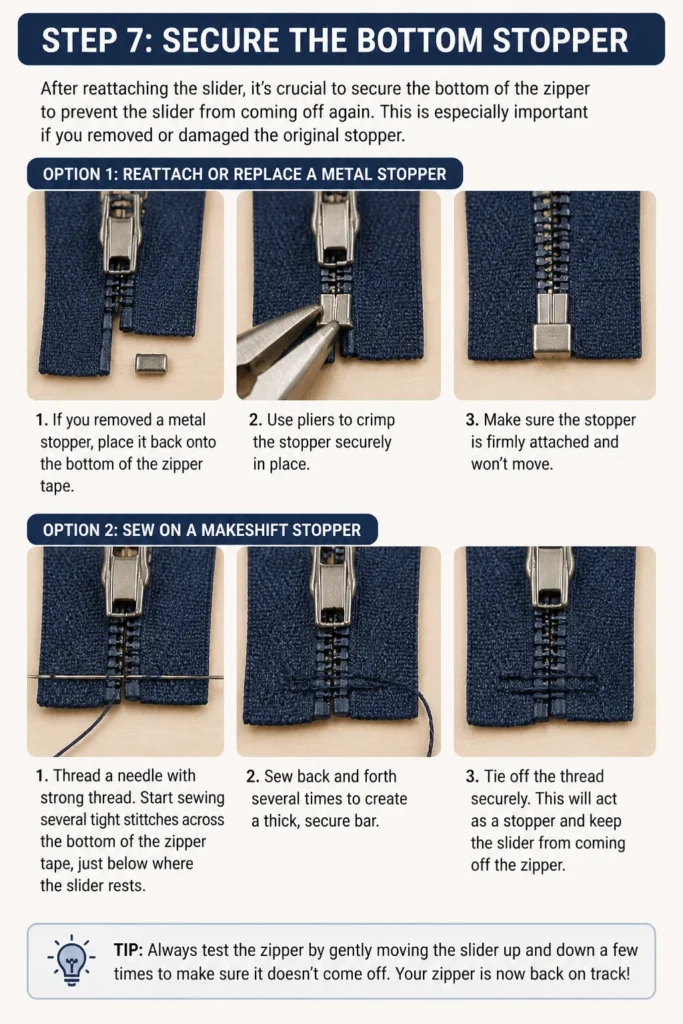 STEP 7: SECURE THE BOTTOM STOPPER

After reattaching the slider, it's crucial to secure the bottom of the zipper to prevent the slider from coming off again. This is especially important if you removed or damaged the original stopper.

OPTION 1: REATTACH OR REPLACE A METAL STOPPER

1. If you removed a metal stopper, place it back onto the bottom of the zipper tape.

2. Use pliers to crimp the stopper securely in place.

3. Make sure the stopper is firmly attached and won't move.

OPTION 2: SEW ON A MAKESHIFT STOPPER

1. Thread a needle with strong thread. Start sewing several tight stittches across the bottom of the zipper tape, just below where the slider rests.

2. Sew back and forth several times to create a thick, secure bar.

3. Tie off the thread securely. This will act as a stopper and keep the slider from coming off the zipper.

TIP: Always test the zipper by gently moving the slider up and down a few times to make sure it doesn't come off. Your zipper is now back on track!