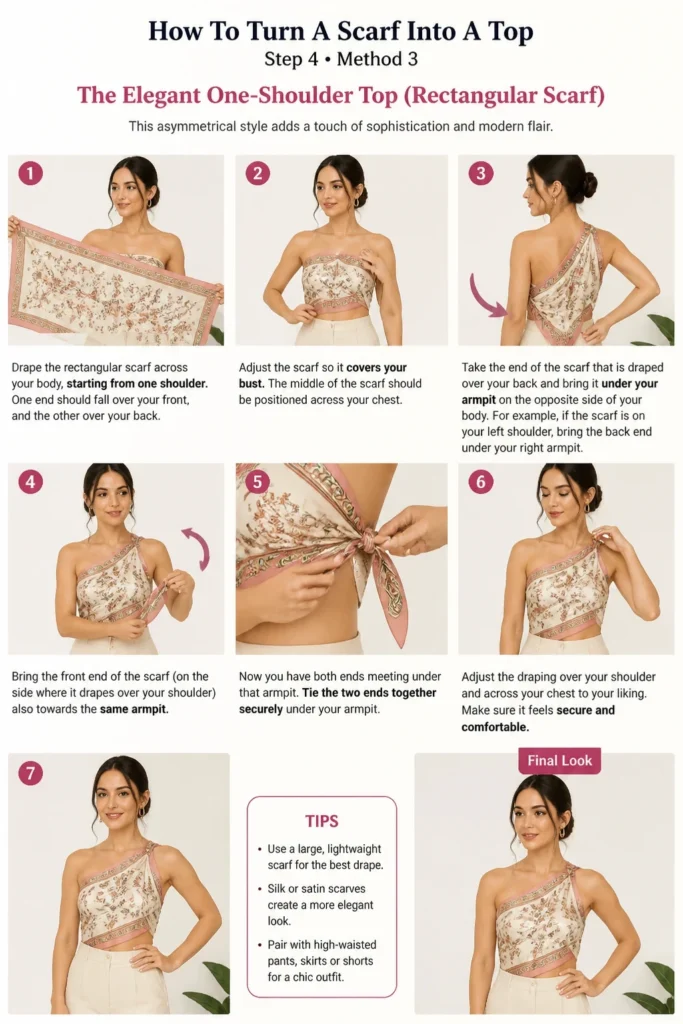 How To Turn A Scarf Into A Top
Step 4 • Method 3

The Elegant One-Shoulder Top (Rectangular Scarf)

This asymmetrical style adds a touch of sophistication and modern flair.

1

Drape the rectangular scarf across your body, starting from one shoulder. One end should fall over your front, and the other over your back.

2

Adjust the scarf so it covers your bust. The middle of the scarf should be positioned across your chest.

3

Take the end of the scarf that is draped over your back and bring it under your armpit on the opposite side of your body. For example, if the scarf is on your left shoulder, bring the back end under your right armpit.

4

Bring the front end of the scarf (on the side where it drapes over your shoulder) also towards the same armpit.

5

Now you have both ends meeting under that armpit. Tie the two ends together securely under your armpit.

6

Adjust the draping over your shoulder and across your chest to your liking. Make sure it feels secure and comfortable.

7

TIPS
• Use a large, lightweight scarf for the best drape.
• Silk or satin scarves create a more elegant look.
• Pair with high-waisted pants, skirts or shorts for a chic outfit.

Final Look