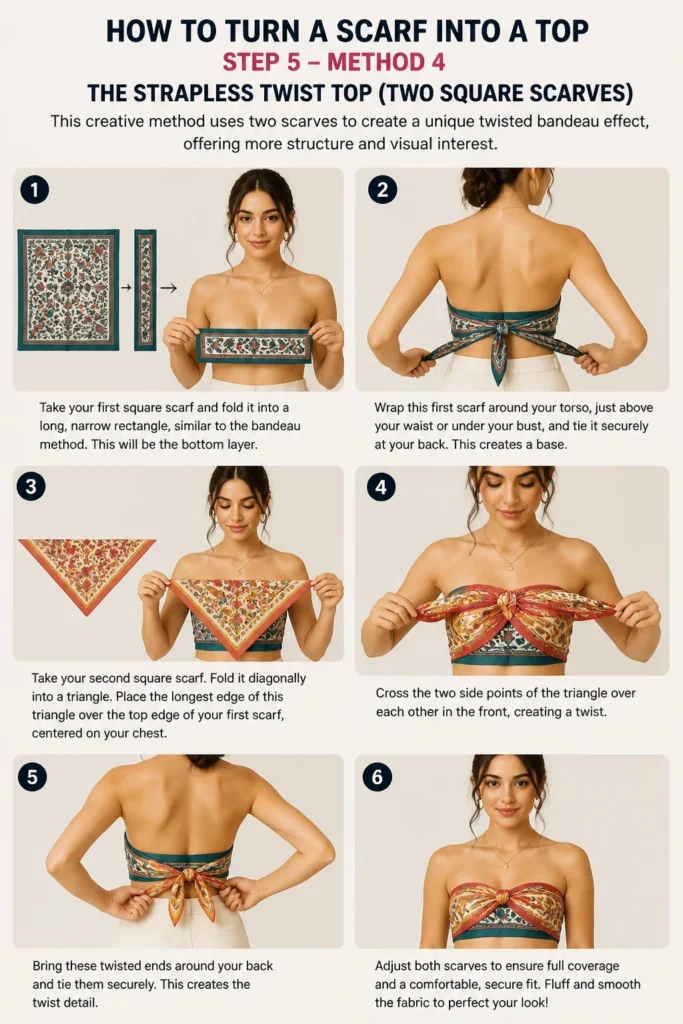 HOW TO TURN A SCARF INTO A TOP
STEP 5 – METHOD 4
THE STRAPLESS TWIST TOP (TWO SQUARE SCARVES)

This creative method uses two scarves to create a unique twisted bandeau effect, offering more structure and visual interest.

1

Take your first square scarf and fold it into a long, narrow rectangle, similar to the bandeau method. This will be the bottom layer.

2

Wrap this first scarf around your torso, just above your waist or under your bust, and tie it securely at your back. This creates a base.

3

Take your second square scarf. Fold it diagonally into a triangle. Place the longest edge of this triangle over the top edge of your first scarf, centered on your chest.

4

Cross the two side points of the triangle over each other in the front, creating a twist.

5

Bring these twisted ends around your back and tie them securely. This creates the twist detail.

6

Adjust both scarves to ensure full coverage and a comfortable, secure fit. Fluff and smooth the fabric to perfect your look!