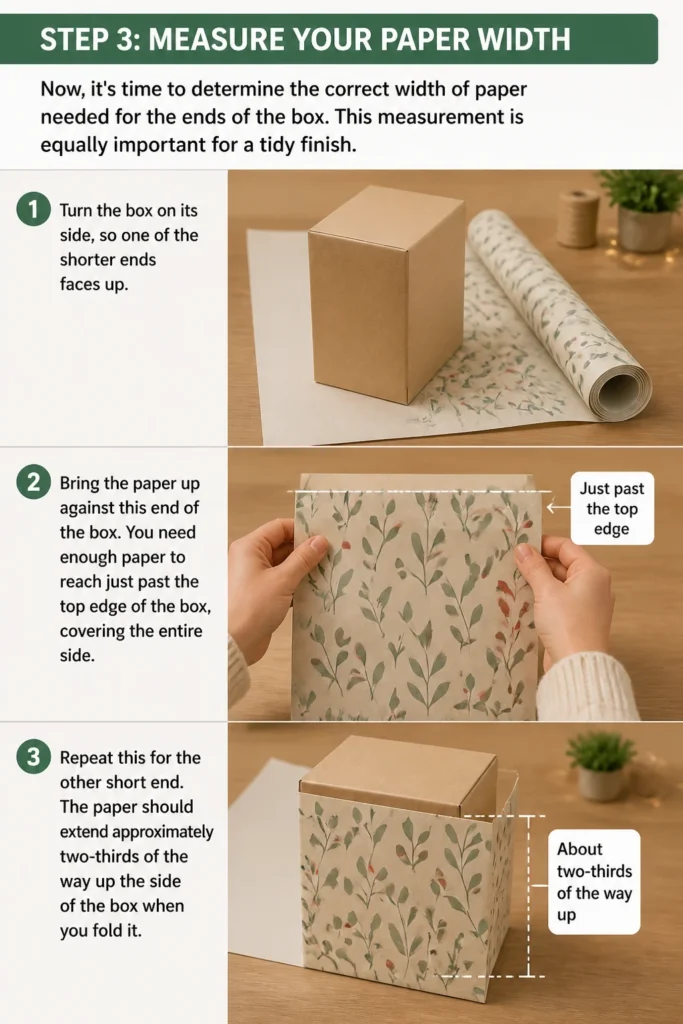 STEP 3: MEASURE YOUR PAPER WIDTH

Now, it's time to determine the correct width of paper needed for the ends of the box. This measurement is equally important for a tidy finish.

1 Turn the box on its side, so one of the shorter ends faces up.

2 Bring the paper up against this end of the box. You need enough paper to reach just past the top edge of the box, covering the entire side.

Just past the top edge

3 Repeat this for the other short end. The paper should extend approximately two-thirds of the way up the side of the box when you fold it.

About two-thirds of the way up