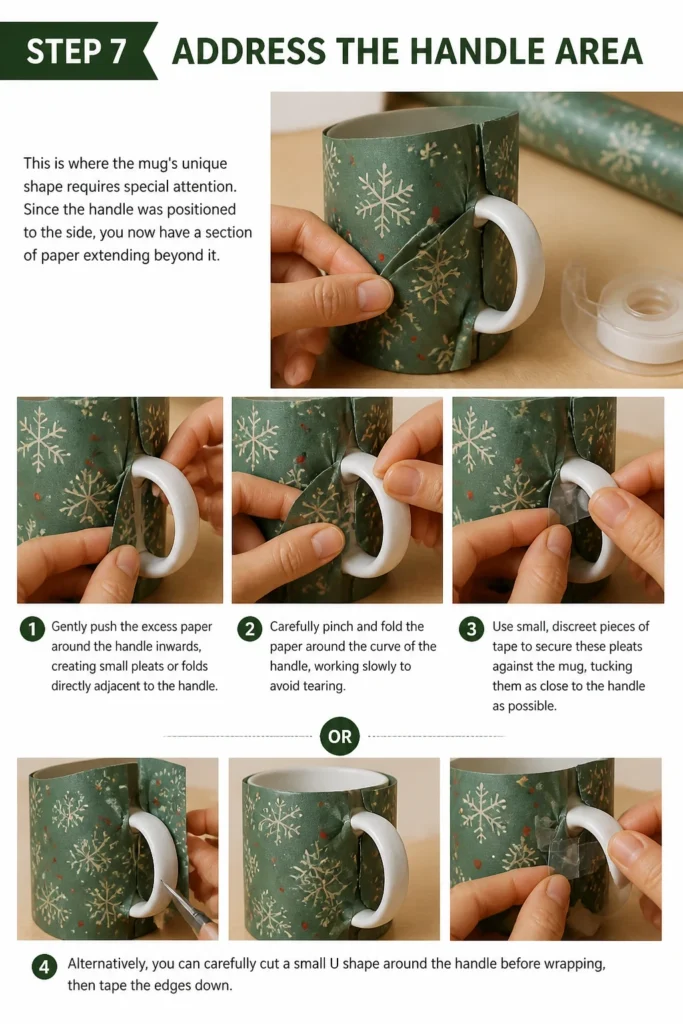 STEP 7 ADDRESS THE HANDLE AREA

This is where the mug's unique shape requires special attention. Since the handle was positioned to the side, you now have a section of paper extending beyond it.

1 Gently push the excess paper around the handle inwards, creating small pleats or folds directly adjacent to the handle.

2 Carefully pinch and fold the paper around the curve of the handle, working slowly to avoid tearing.

3 Use small, discreet pieces of tape to secure these pleats against the mug, tucking them as close to the handle as possible.

OR

4 Alternatively, you can carefully cut a small U shape around the handle before wrapping, then tape the edges down.