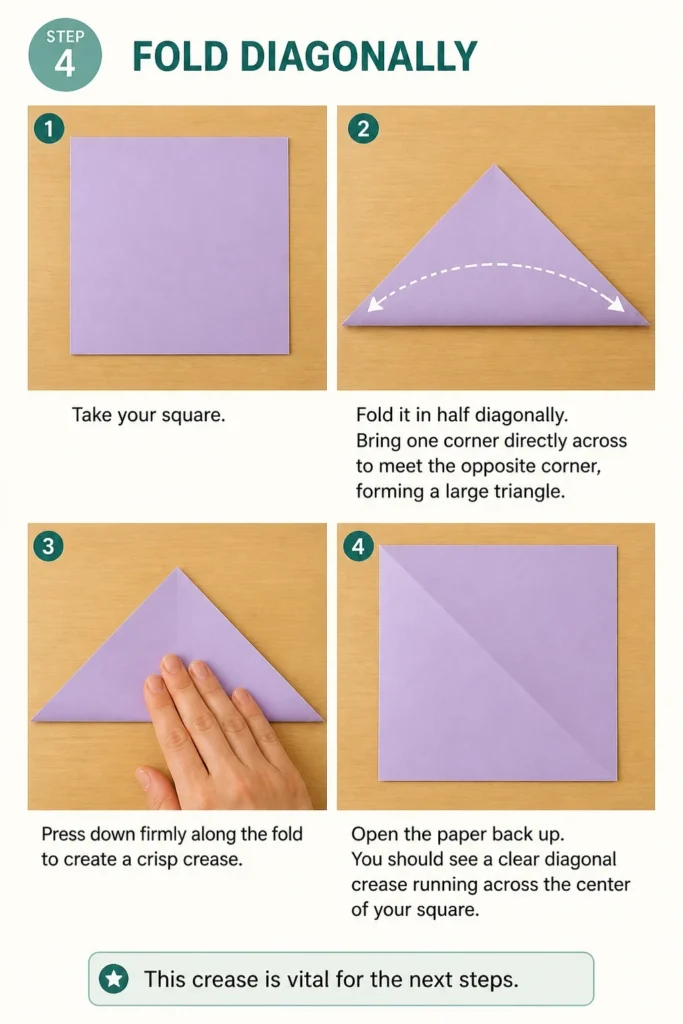 STEP
4
FOLD DIAGONALLY

1

Take your square.

2

Fold it in half diagonally. Bring one corner directly across to meet the opposite corner, forming a large triangle.

3

Press down firmly along the fold to create a crisp crease.

4

Open the paper back up. You should see a clear diagonal crease running across the center of your square.

This crease is vital for the next steps.