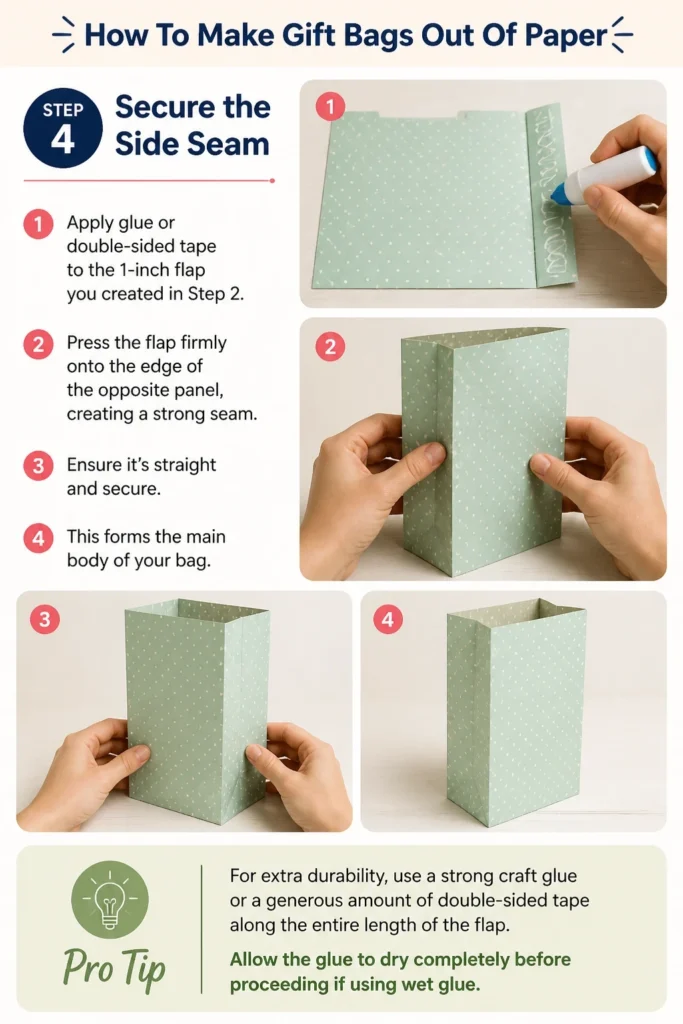 How To Make Gift Bags Out Of Paper

STEP 4

Secure the Side Seam

1 Apply glue or double-sided tape to the 1-inch flap you created in Step 2.

2 Press the flap firmly onto the edge of the opposite panel, creating a strong seam.

3 Ensure it's straight and secure.

4 This forms the main body of your bag.

1

2

3

4

Pro Tip

For extra durability, use a strong craft glue or a generous amount of double-sided tape along the entire length of the flap.

Allow the glue to dry completely before proceeding if using wet glue.