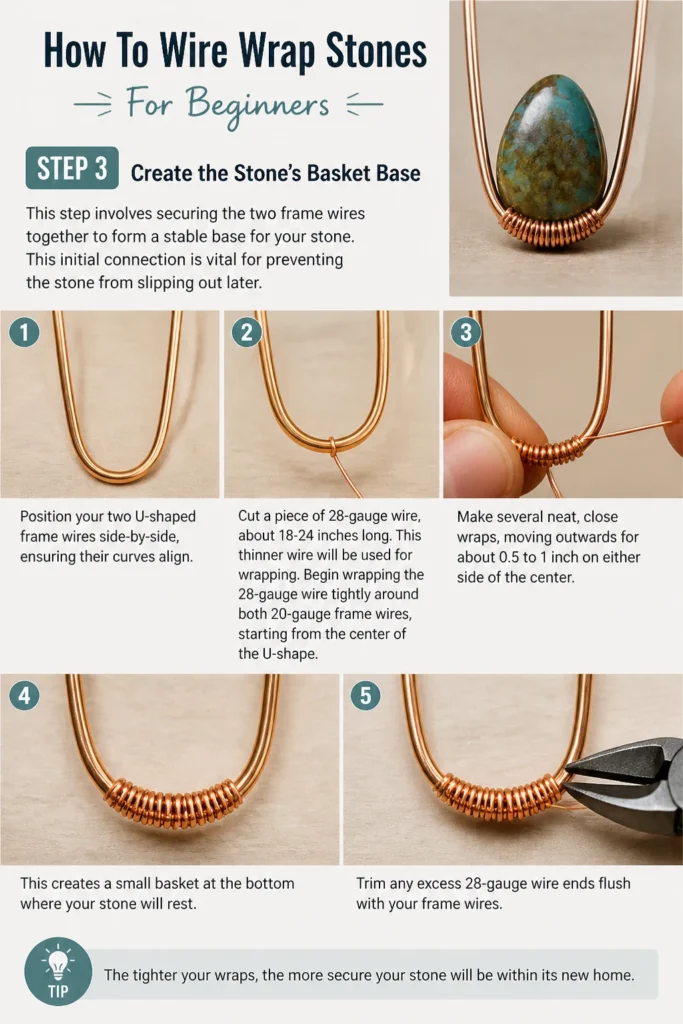 How To Wire Wrap Stones

For Beginners

STEP 3 Create the Stone's Basket Base

This step involves securing the two frame wires together to form a stable base for your stone. This initial connection is vital for preventing the stone from slipping out later.

1

Position your two U-shaped frame wires side-by-side, ensuring their curves align.

2

Cut a piece of 28-gauge wire, about 18-24 inches long. This thinner wire will be used for wrapping. Begin wrapping the 28-gauge wire tightly around both 20-gauge frame wires, starting from the center of the U-shape.

3

Make several neat, close wraps, moving outwards for about 0.5 to 1 inch on either side of the center.

4

This creates a small basket at the bottom where your stone will rest.

5

Trim any excess 28-gauge wire ends flush with your frame wires.

TIP

The tighter your wraps, the more secure your stone will be within its new home.