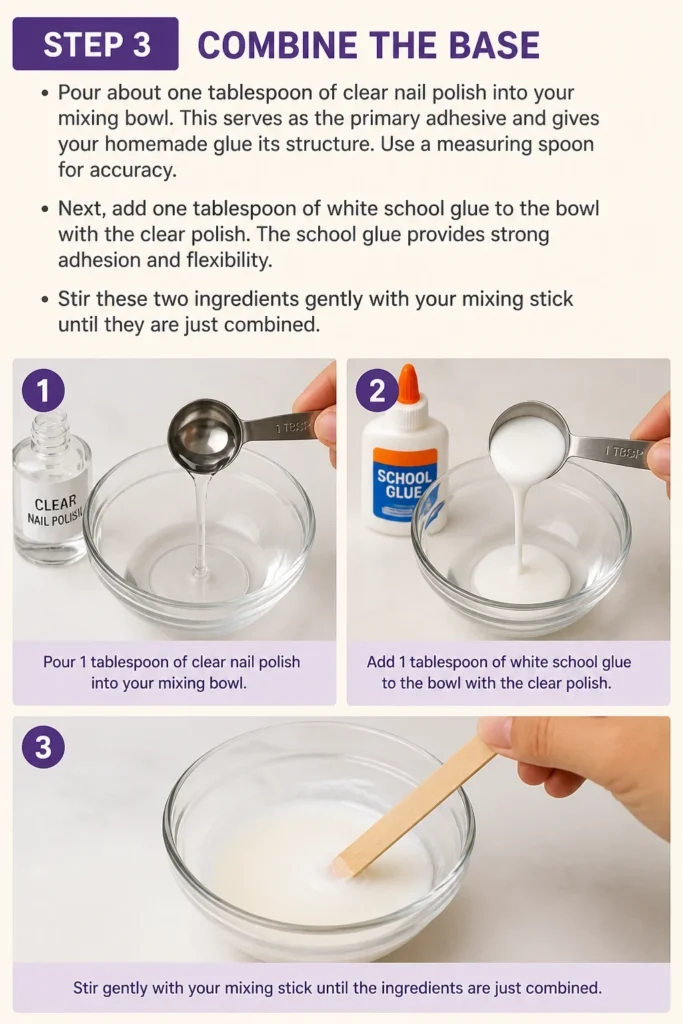 STEP 3 COMBINE THE BASE

• Pour about one tablespoon of clear nail polish into your mixing bowl. This serves as the primary adhesive and gives your homemade glue its structure. Use a measuring spoon for accuracy.

• Next, add one tablespoon of white school glue to the bowl with the clear polish. The school glue provides strong adhesion and flexibility.

• Stir these two ingredients gently with your mixing stick until they are just combined.

1

CLEAR
NAIL POLISH

1 TBSP

Pour 1 tablespoon of clear nail polish into your mixing bowl.

2

SCHOOL GLUE

1 TBSP

Add 1 tablespoon of white school glue to the bowl with the clear polish.

3

Stir gently with your mixing stick until the ingredients are just combined.